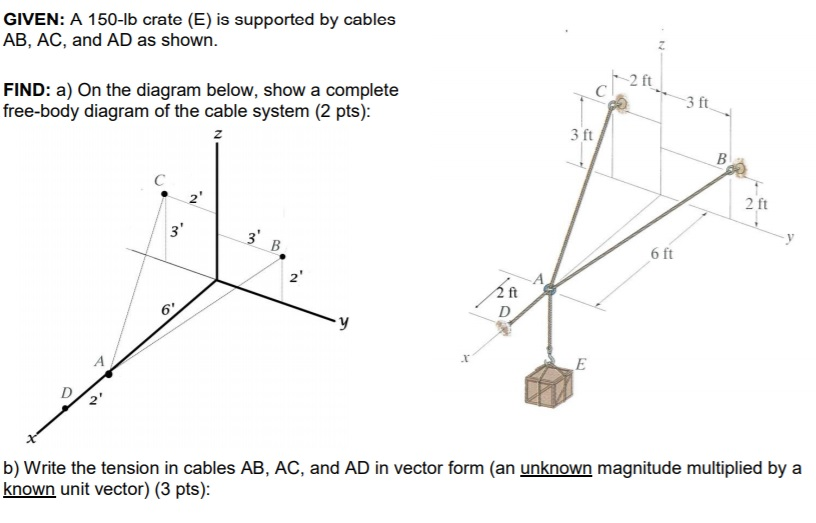 GIVEN: A 150-lb crate (E) is supported by cables AB, AC, and AD as shown.

FIND: a) On the diagram below, show a complete free-body diagram of the cable system (2 pts):

z
C
2'
3'
3'
B
2'
6'
y
A
D
2'
x

z
C
2 ft
3 ft
3 ft
B
2 ft
y
6 ft
A
2 ft
D
x
E

b) Write the tension in cables AB, AC, and AD in vector form (an unknown magnitude multiplied by a known unit vector) (3 pts):