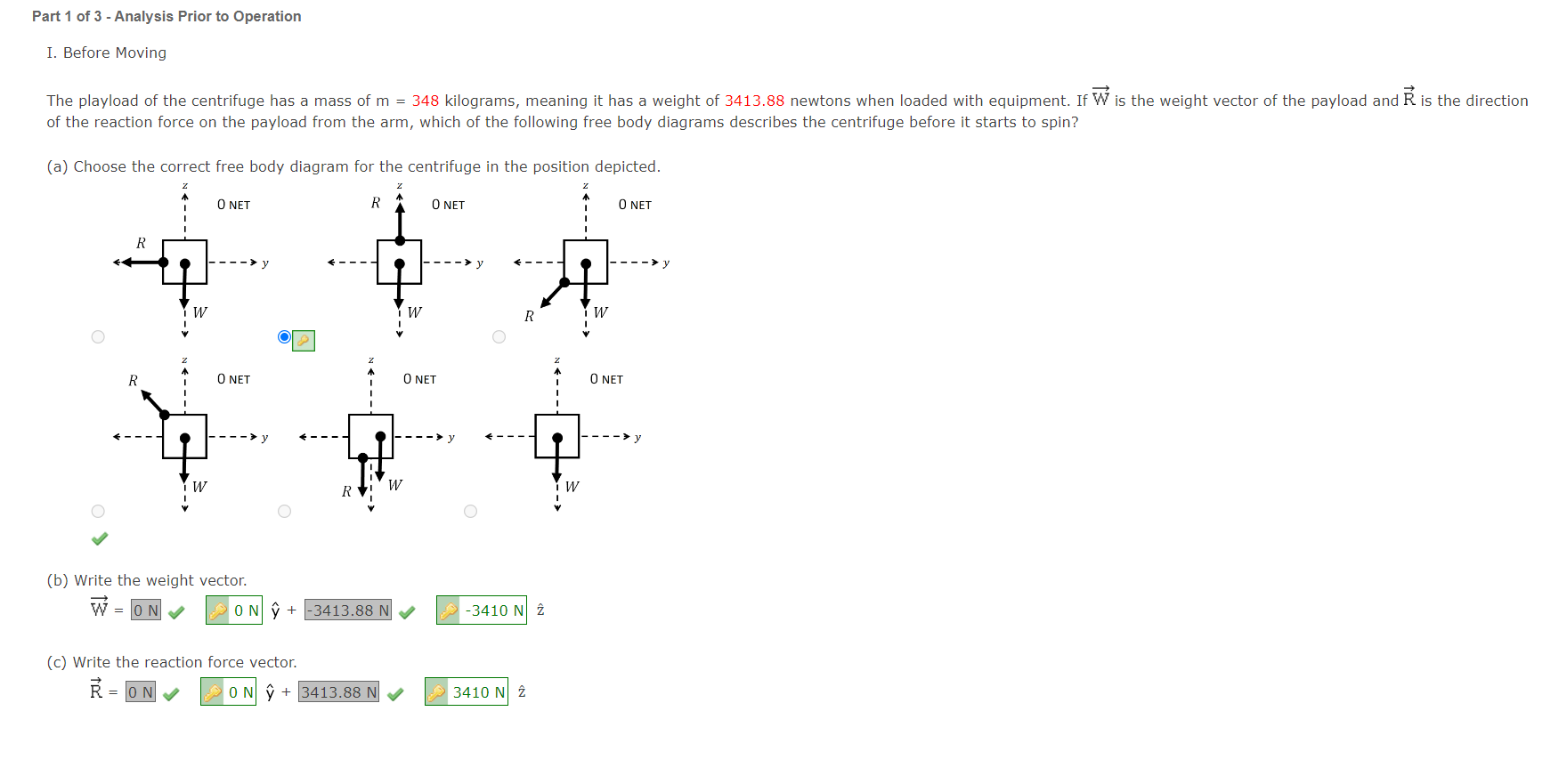 Part 1 of 3 - Analysis Prior to Operation

I. Before Moving

The playload of the centrifuge has a mass of m = 348 kilograms, meaning it has a weight of 3413.88 newtons when loaded with equipment. If $\vec{W}$ is the weight vector of the payload and $\vec{R}$ is the direction of the reaction force on the payload from the arm, which of the following free body diagrams describes the centrifuge before it starts to spin?

(a) Choose the correct free body diagram for the centrifuge in the position depicted.

z
0 NET
R
y
W

z
R
0 NET
y
W

z
0 NET
y
R
W

z
R
0 NET
y
W

z
0 NET
y
R
W

z
0 NET
y
W

(b) Write the weight vector.

$\vec{W}$ = 0 N 0 N $\hat{y}$ + -3413.88 N -3410 N $\hat{z}$

(c) Write the reaction force vector.

$\vec{R}$ = 0 N 0 N $\hat{y}$ + 3413.88 N 3410 N $\hat{z}$