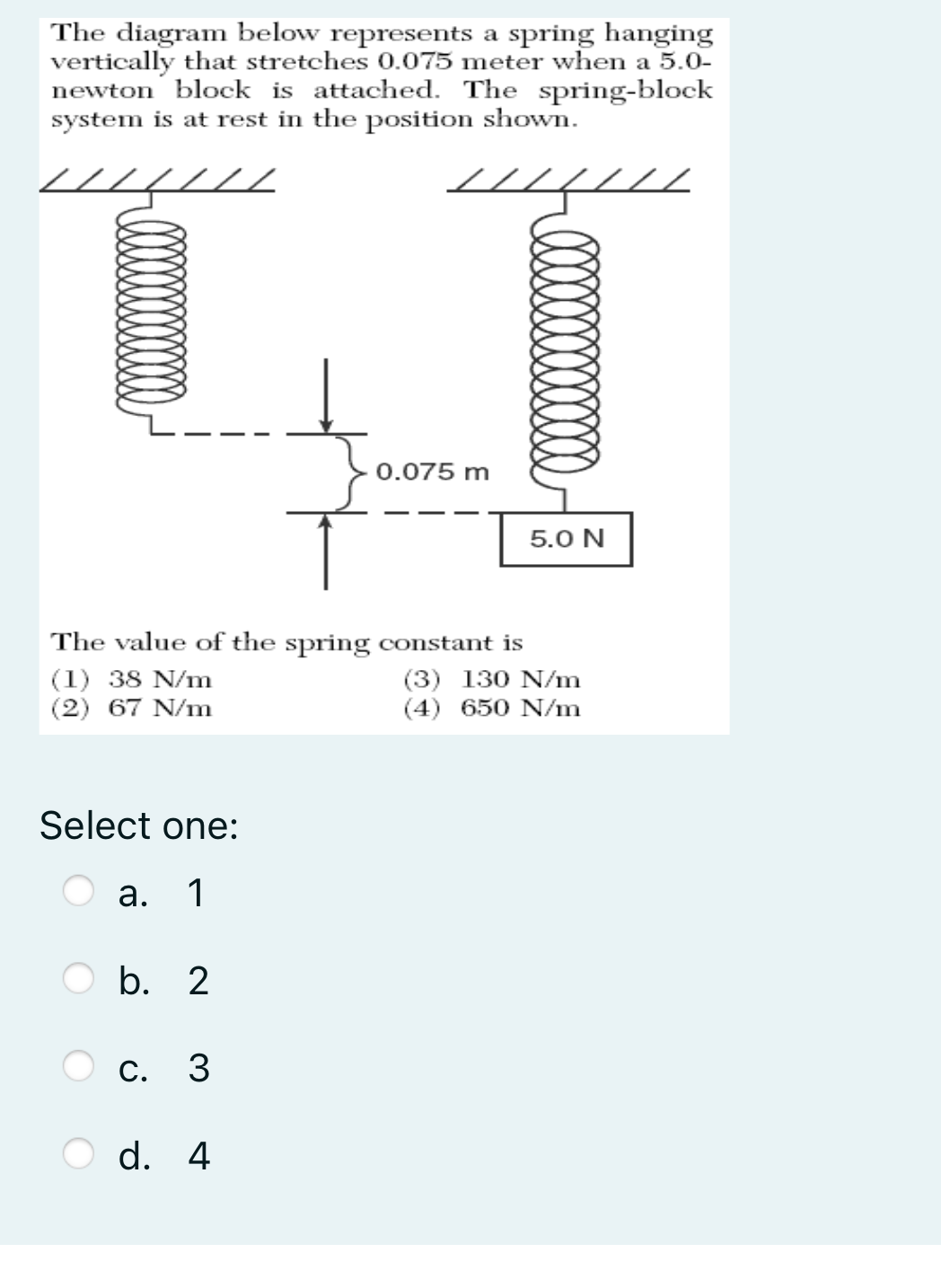 The diagram below represents a spring hanging vertically that stretches 0.075 meter when a 5.0-newton block is attached. The spring-block system is at rest in the position shown.

0.075 m

5.0 N

The value of the spring constant is

(1) 38 N/m
(2) 67 N/m
(3) 130 N/m
(4) 650 N/m

Select one:

a. 1

b. 2

c. 3

d. 4