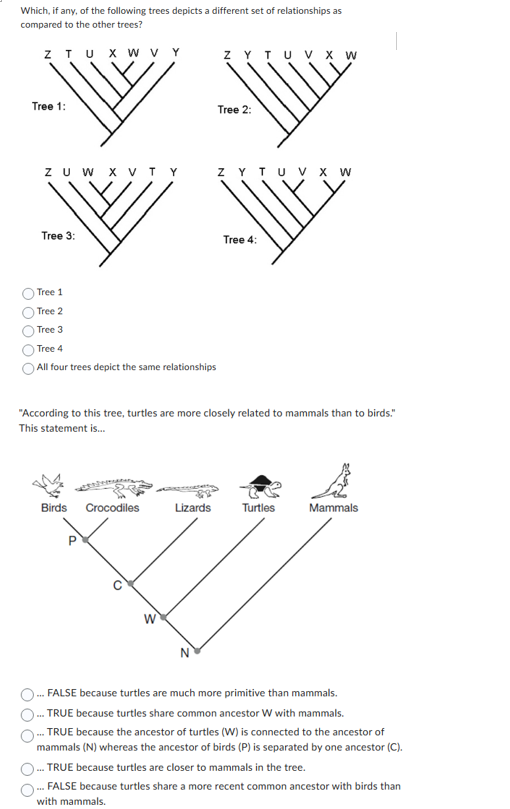 Which, if any, of the following trees depicts a different set of relationships as compared to the other trees?

Z T U X W V Y

Tree 1:

Z Y T U V X W

Tree 2:

Z U W X V T Y

Tree 3:

Z Y T U V X W

Tree 4:

Tree 1
Tree 2
Tree 3
Tree 4
All four trees depict the same relationships

"According to this tree, turtles are more closely related to mammals than to birds." This statement is...

Birds Crocodiles Lizards Turtles Mammals

P

C

W

N

... FALSE because turtles are much more primitive than mammals.
... TRUE because turtles share common ancestor W with mammals.
... TRUE because the ancestor of turtles (W) is connected to the ancestor of mammals (N) whereas the ancestor of birds (P) is separated by one ancestor (C).
... TRUE because turtles are closer to mammals in the tree.
... FALSE because turtles share a more recent common ancestor with birds than with mammals.