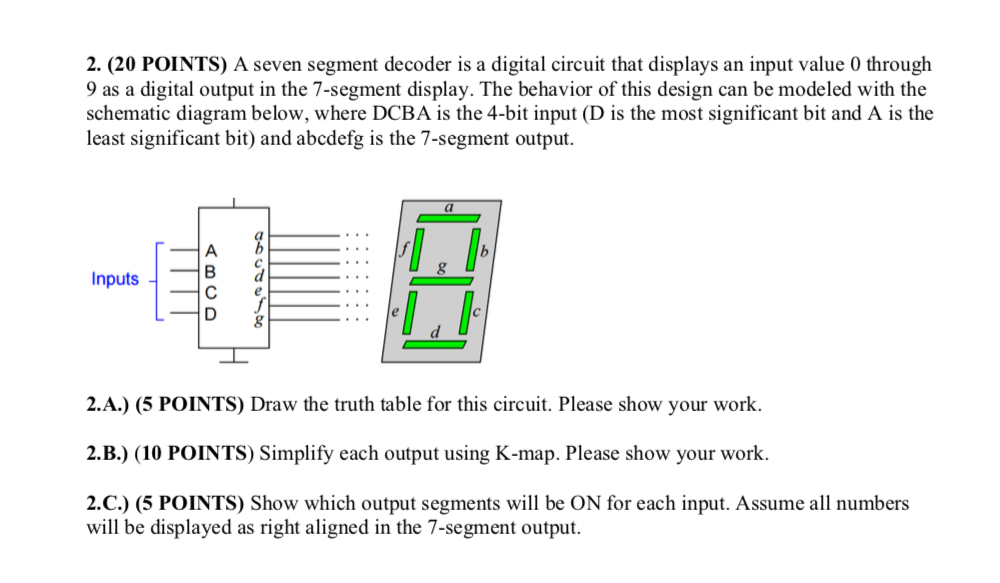 2. (20 POINTS) A seven segment decoder is a digital circuit that displays an input value 0 through 9 as a digital output in the 7-segment display. The behavior of this design can be modeled with the schematic diagram below, where DCBA is the 4-bit input (D is the most significant bit and A is the least significant bit) and abcdefg is the 7-segment output.

Inputs
A
B
C
D
a
b
c
d
e
f
g

a
f
b
g
e
c
d

2.A.) (5 POINTS) Draw the truth table for this circuit. Please show your work.

2.B.) (10 POINTS) Simplify each output using K-map. Please show your work.

2.C.) (5 POINTS) Show which output segments will be ON for each input. Assume all numbers will be displayed as right aligned in the 7-segment output.