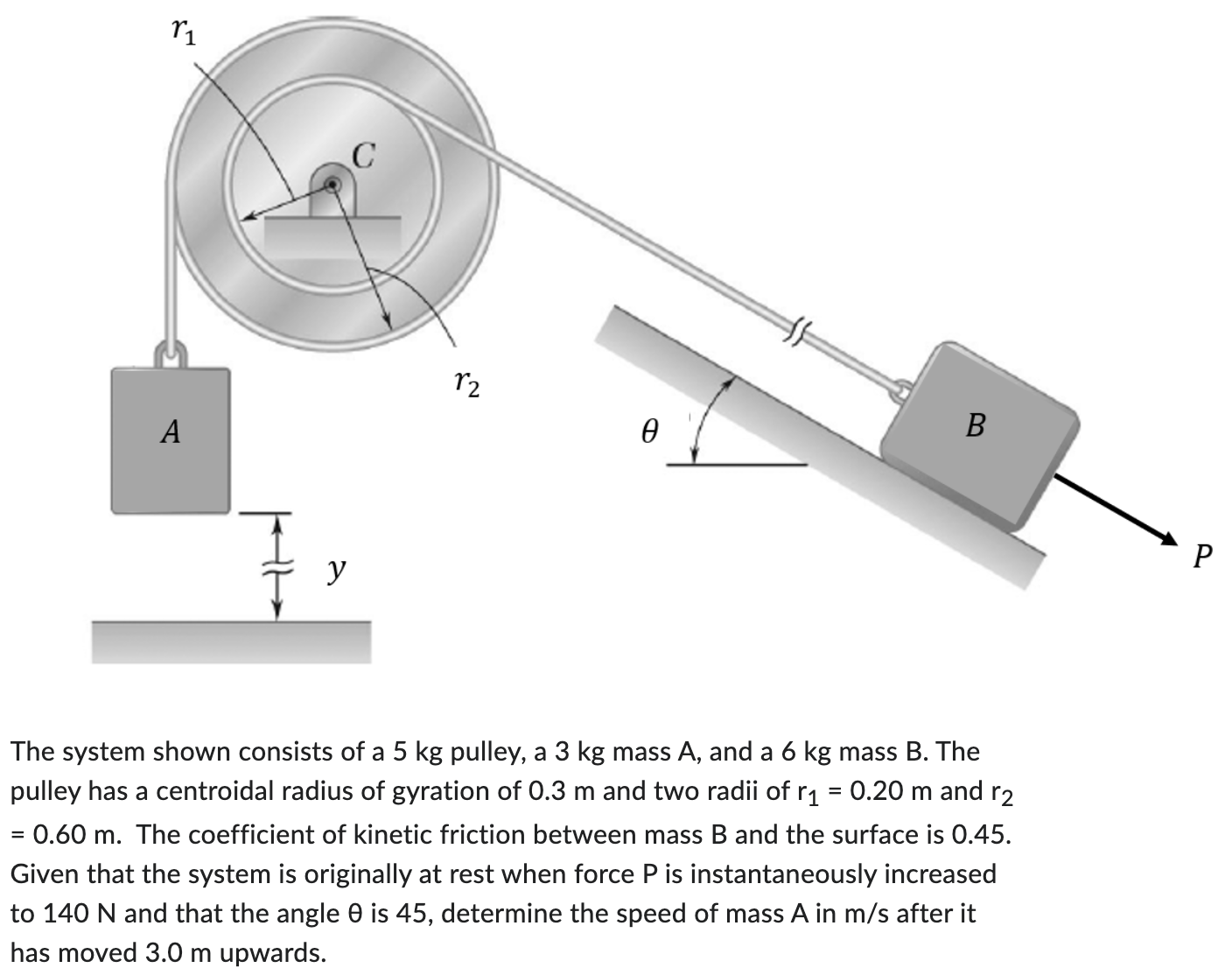 $r_1$

$C$

$r_2$

$A$

$\theta$

$B$

$y$

$P$

The system shown consists of a 5 kg pulley, a 3 kg mass A, and a 6 kg mass B. The pulley has a centroidal radius of gyration of 0.3 m and two radii of $r_1$ = 0.20 m and $r_2$ = 0.60 m. The coefficient of kinetic friction between mass B and the surface is 0.45. Given that the system is originally at rest when force P is instantaneously increased to 140 N and that the angle θ is 45, determine the speed of mass A in m/s after it has moved 3.0 m upwards.