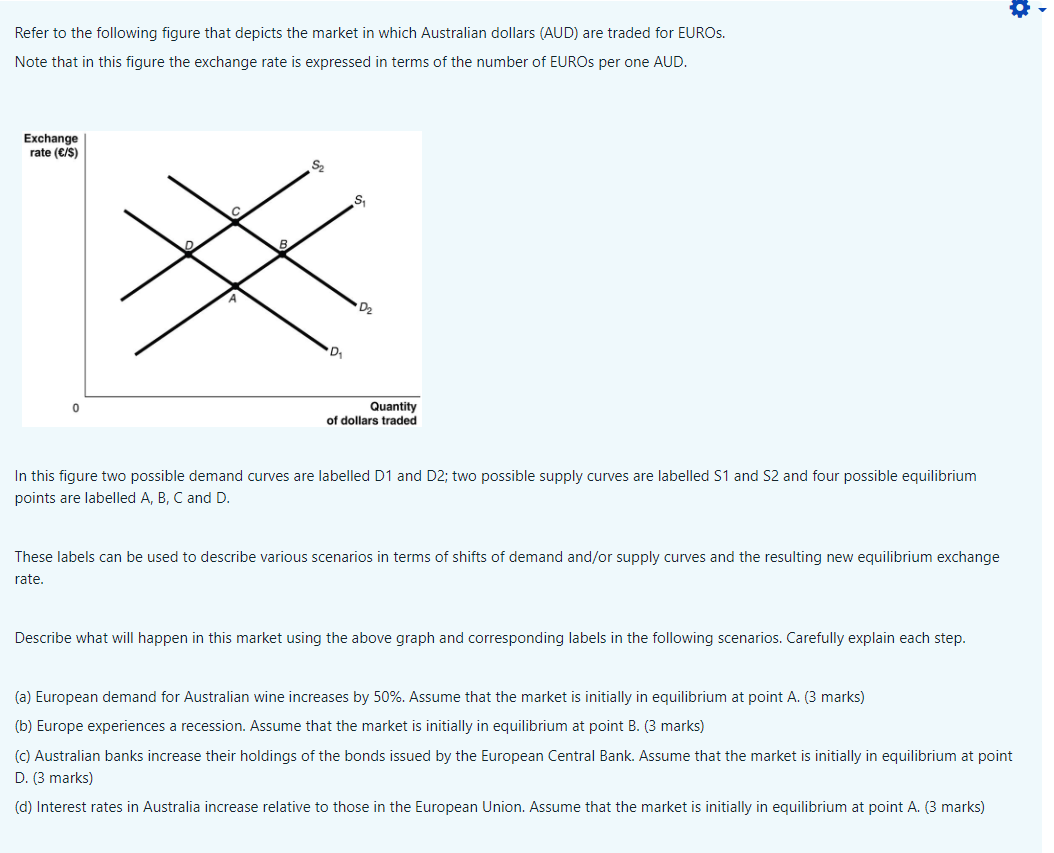 Refer to the following figure that depicts the market in which Australian dollars (AUD) are traded for EUROs.

Note that in this figure the exchange rate is expressed in terms of the number of EUROs per one AUD.

Exchange rate (€/$)

$S_2$

$S_1$

C

D

B

A

$D_2$

$D_1$

0

Quantity of dollars traded

In this figure two possible demand curves are labelled D1 and D2; two possible supply curves are labelled S1 and S2 and four possible equilibrium points are labelled A, B, C and D.

These labels can be used to describe various scenarios in terms of shifts of demand and/or supply curves and the resulting new equilibrium exchange rate.

Describe what will happen in this market using the above graph and corresponding labels in the following scenarios. Carefully explain each step.

(a) European demand for Australian wine increases by 50%. Assume that the market is initially in equilibrium at point A. (3 marks)

(b) Europe experiences a recession. Assume that the market is initially in equilibrium at point B. (3 marks)

(c) Australian banks increase their holdings of the bonds issued by the European Central Bank. Assume that the market is initially in equilibrium at point D. (3 marks)

(d) Interest rates in Australia increase relative to those in the European Union. Assume that the market is initially in equilibrium at point A. (3 marks)