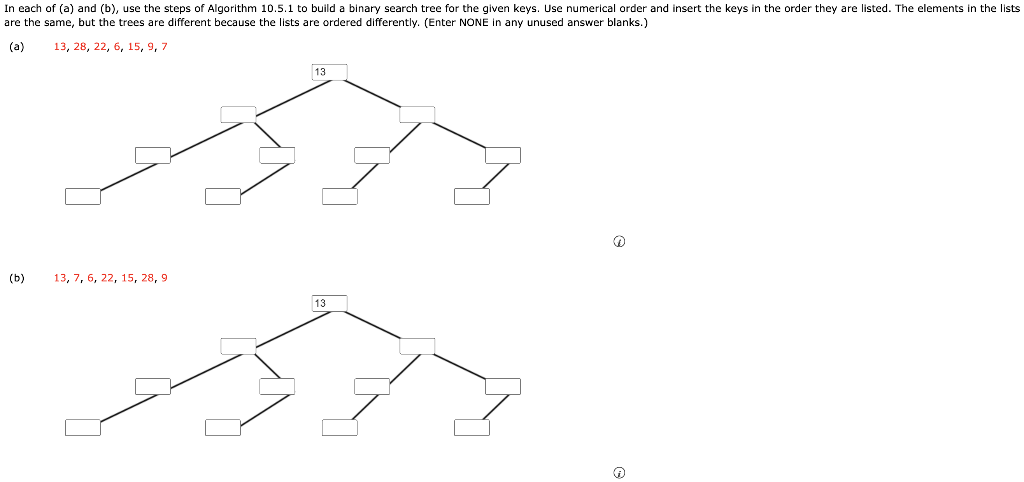 In each of (a) and (b), use the steps of Algorithm 10.5.1 to build a binary search tree for the given keys. Use numerical order and insert the keys in the order they are listed. The elements in the lists are the same, but the trees are different because the lists are ordered differently. (Enter NONE in any unused answer blanks.)

(a) 13, 28, 22, 6, 15, 9, 7

13

(b) 13, 7, 6, 22, 15, 28, 9

13