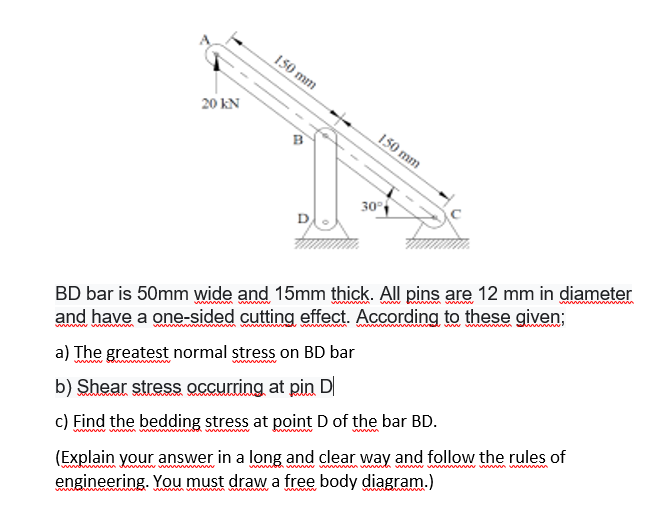 A

150 mm

20 kN

B

150 mm

30°

D

C

BD bar is 50mm wide and 15mm thick. All pins are 12 mm in diameter and have a one-sided cutting effect. According to these given;

a) The greatest normal stress on BD bar

b) Shear stress occurring at pin D

c) Find the bedding stress at point D of the bar BD.

(Explain your answer in a long and clear way and follow the rules of engineering. You must draw a free body diagram.)