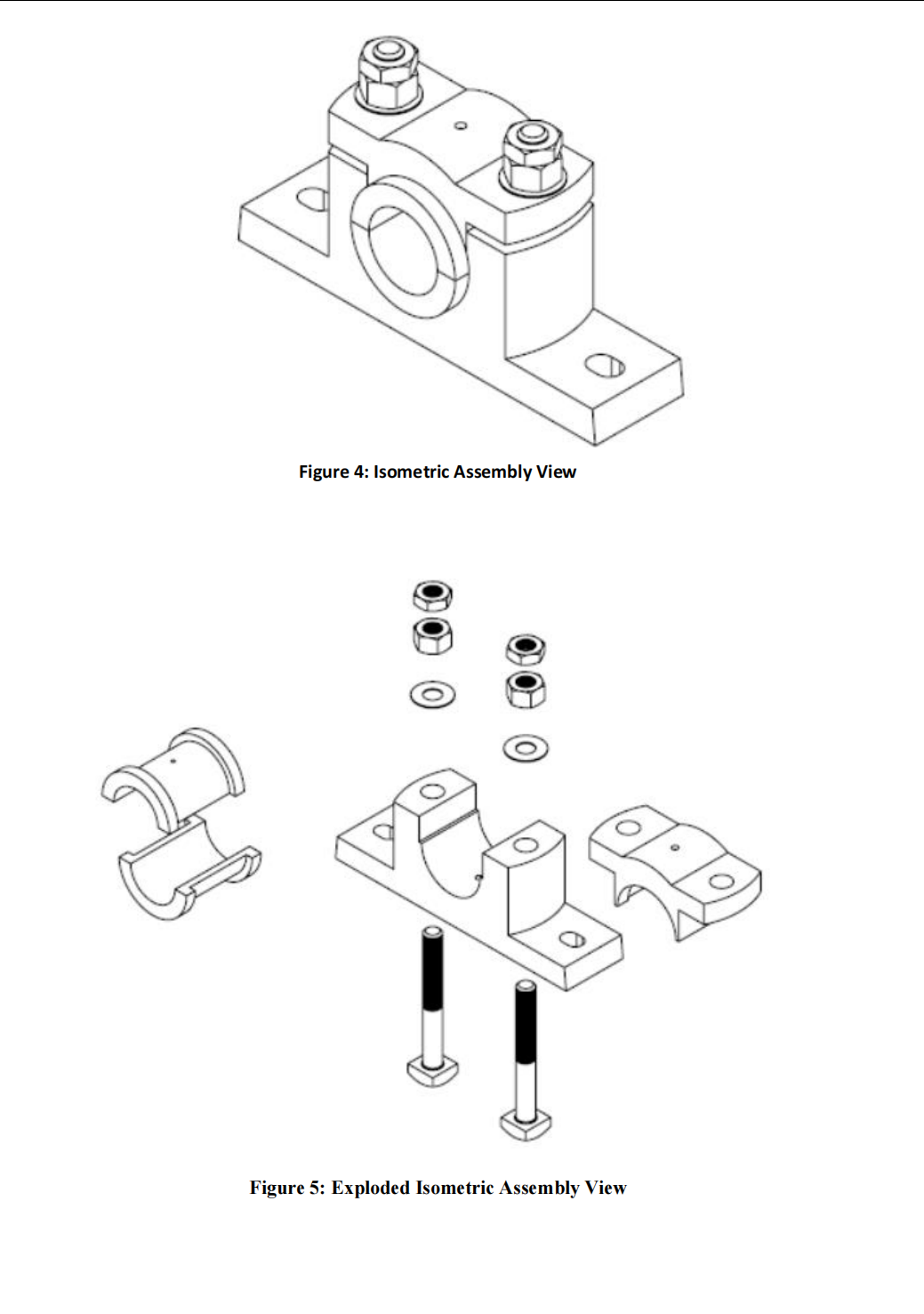 Figure 4: Isometric Assembly View

Figure 5: Exploded Isometric Assembly View