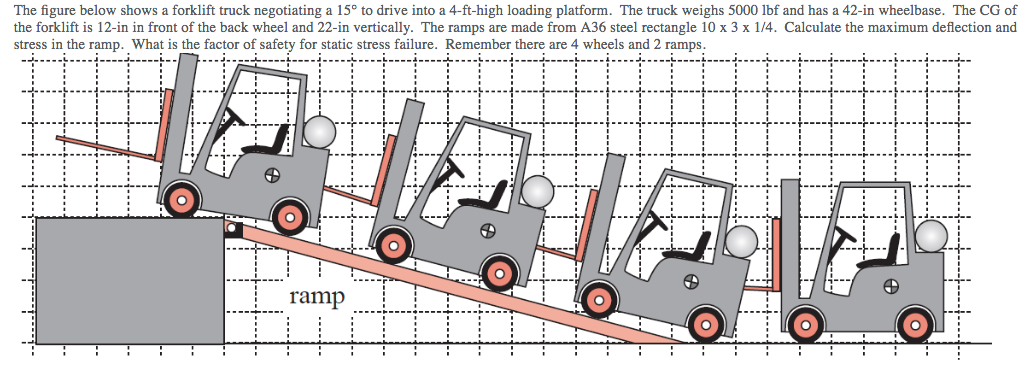 The figure below shows a forklift truck negotiating a 15° to drive into a 4-ft-high loading platform. The truck weighs 5000 lbf and has a 42-in wheelbase. The CG of the forklift is 12-in in front of the back wheel and 22-in vertically. The ramps are made from A36 steel rectangle 10 x 3 x 1/4. Calculate the maximum deflection and stress in the ramp. What is the factor of safety for static stress failure. Remember there are 4 wheels and 2 ramps.

ramp