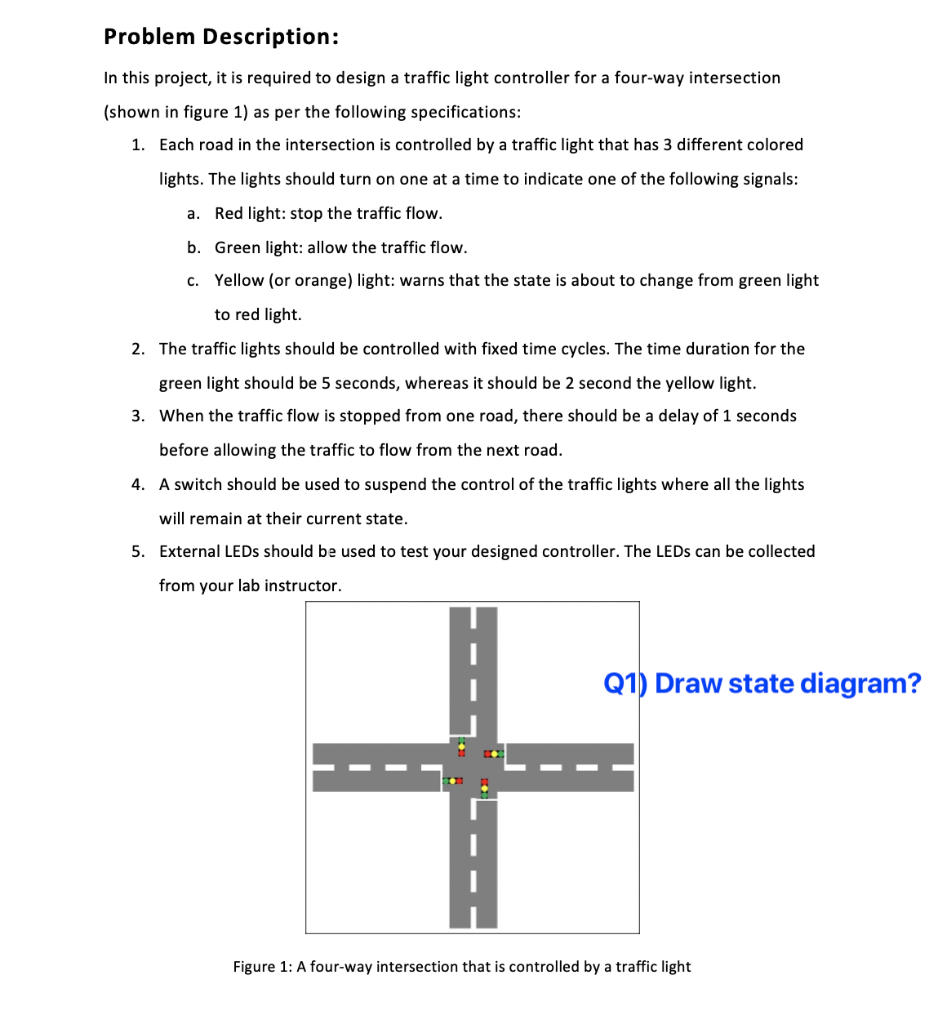 Problem Description:

In this project, it is required to design a traffic light controller for a four-way intersection (shown in figure 1) as per the following specifications:

1. Each road in the intersection is controlled by a traffic light that has 3 different colored lights. The lights should turn on one at a time to indicate one of the following signals:
a. Red light: stop the traffic flow.
b. Green light: allow the traffic flow.
c. Yellow (or orange) light: warns that the state is about to change from green light to red light.
2. The traffic lights should be controlled with fixed time cycles. The time duration for the green light should be 5 seconds, whereas it should be 2 second the yellow light.
3. When the traffic flow is stopped from one road, there should be a delay of 1 seconds before allowing the traffic to flow from the next road.
4. A switch should be used to suspend the control of the traffic lights where all the lights will remain at their current state.
5. External LEDs should be used to test your designed controller. The LEDs can be collected from your lab instructor.

Q1) Draw state diagram?

Figure 1: A four-way intersection that is controlled by a traffic light