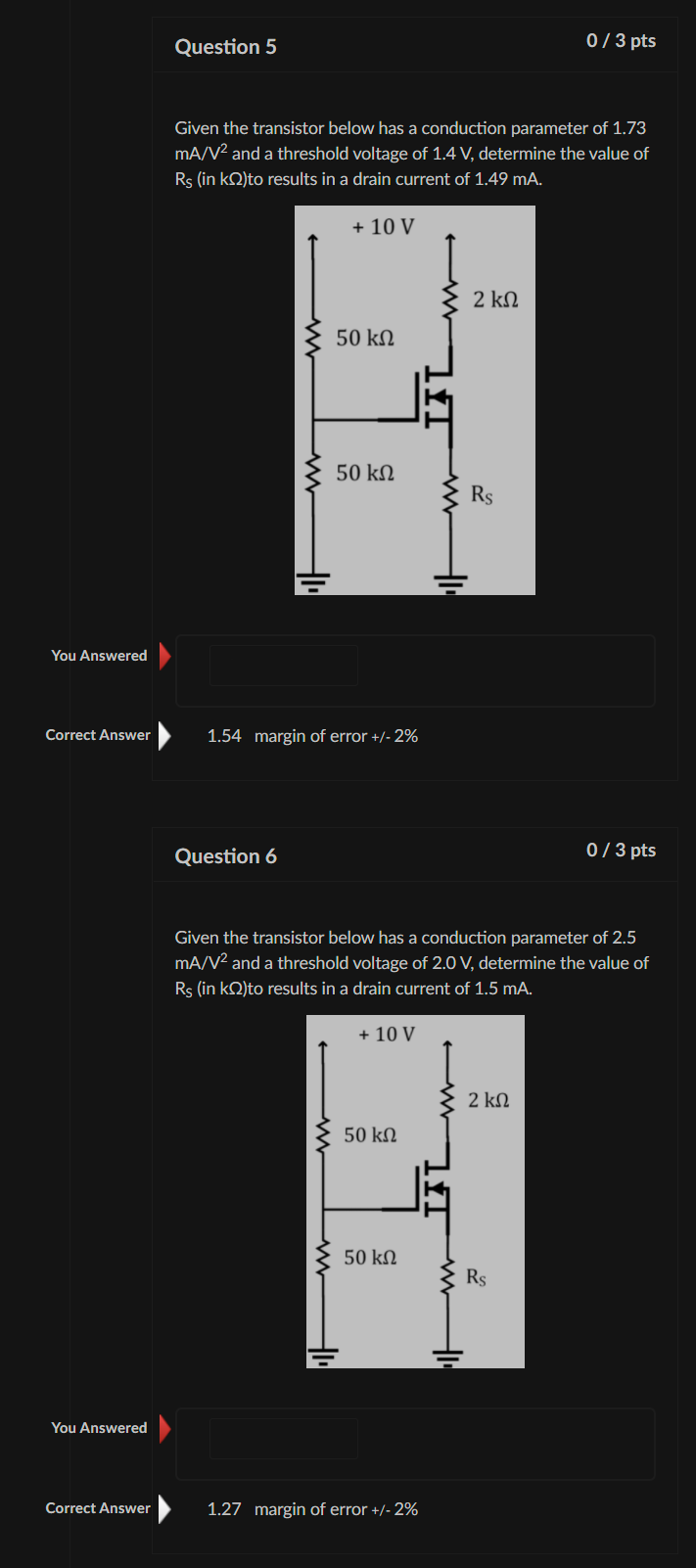 Question 5

0 / 3 pts

Given the transistor below has a conduction parameter of 1.73 mA/V$^2$ and a threshold voltage of 1.4 V, determine the value of R$_S$ (in kΩ)to results in a drain current of 1.49 mA.

+ 10 V

2 kΩ

50 kΩ

50 kΩ

R$_S$

You Answered

Correct Answer

1.54 margin of error +/- 2%

Question 6

0 / 3 pts

Given the transistor below has a conduction parameter of 2.5 mA/V$^2$ and a threshold voltage of 2.0 V, determine the value of R$_S$ (in kΩ)to results in a drain current of 1.5 mA.

+ 10 V

2 kΩ

50 kΩ

50 kΩ

R$_S$

You Answered

Correct Answer

1.27 margin of error +/- 2%