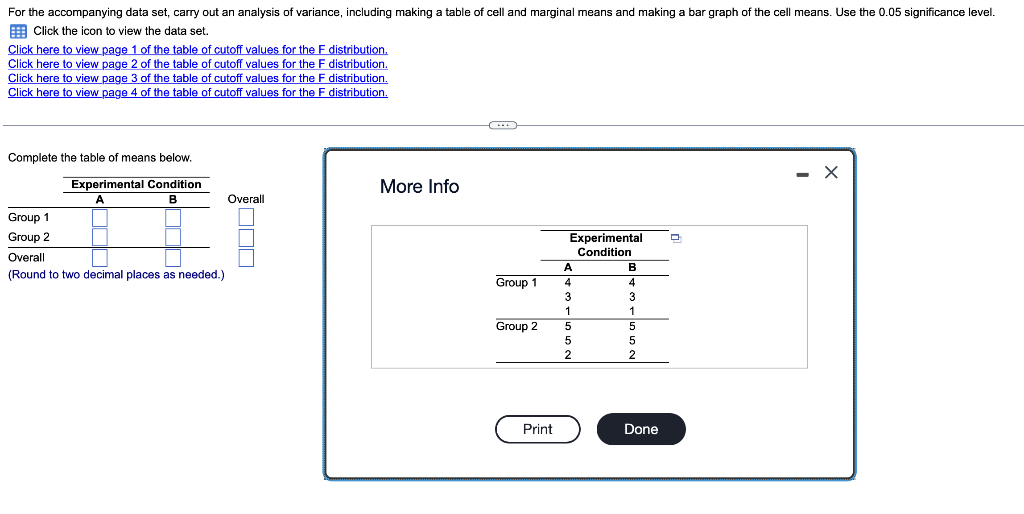 For the accompanying data set, carry out an analysis of variance, including making a table of cell and marginal means and making a bar graph of the cell means. Use the 0.05 significance level.

Click the icon to view the data set.

Click here to view page 1 of the table of cutoff values for the F distribution.
Click here to view page 2 of the table of cutoff values for the F distribution.
Click here to view page 3 of the table of cutoff values for the F distribution.
Click here to view page 4 of the table of cutoff values for the F distribution.

Complete the table of means below.

| | Experimental Condition A | Experimental Condition B | Overall |
|---|---|---|---|
| Group 1 | | | |
| Group 2 | | | |
| Overall | | | |

(Round to two decimal places as needed.)

More Info

| | Experimental Condition A | Experimental Condition B |
|---|---|---|
| Group 1 | 4 | 4 |
| | 3 | 3 |
| | 1 | 1 |
| Group 2 | 5 | 5 |
| | 5 | 5 |
| | 2 | 2 |

Print

Done