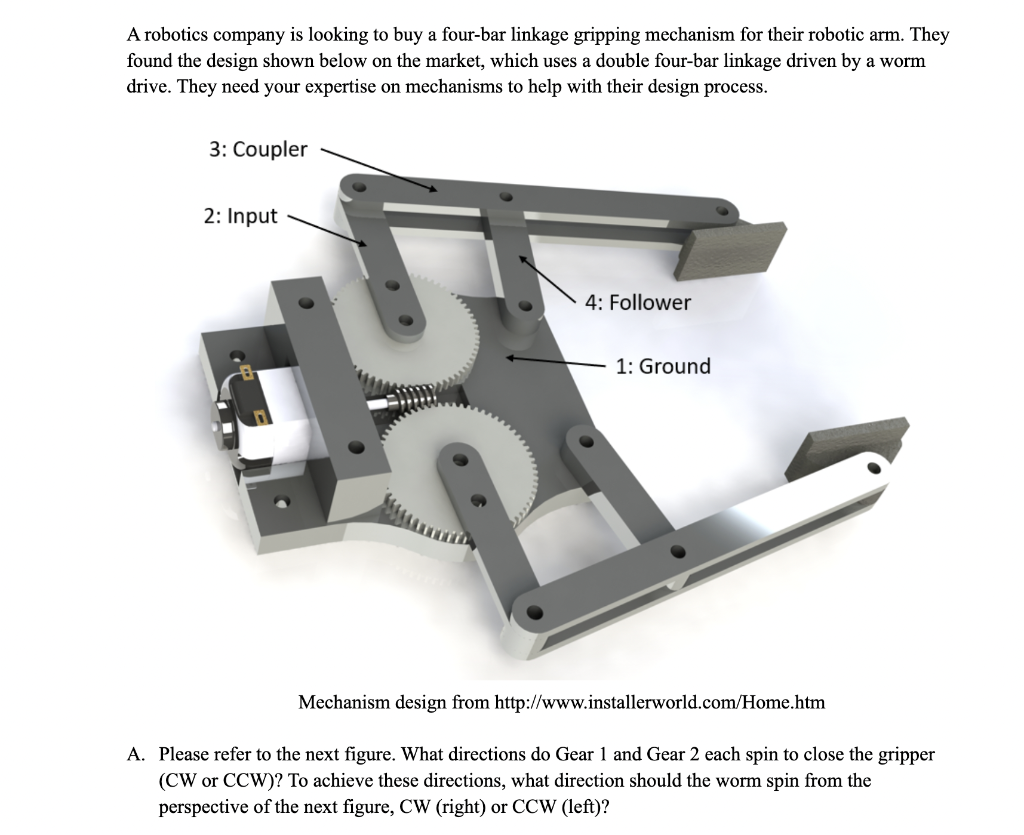 A robotics company is looking to buy a four-bar linkage gripping mechanism for their robotic arm. They found the design shown below on the market, which uses a double four-bar linkage driven by a worm drive. They need your expertise on mechanisms to help with their design process.

3: Coupler

2: Input

4: Follower

1: Ground

Mechanism design from http://www.installerworld.com/Home.htm

A. Please refer to the next figure. What directions do Gear 1 and Gear 2 each spin to close the gripper (CW or CCW)? To achieve these directions, what direction should the worm spin from the perspective of the next figure, CW (right) or CCW (left)?