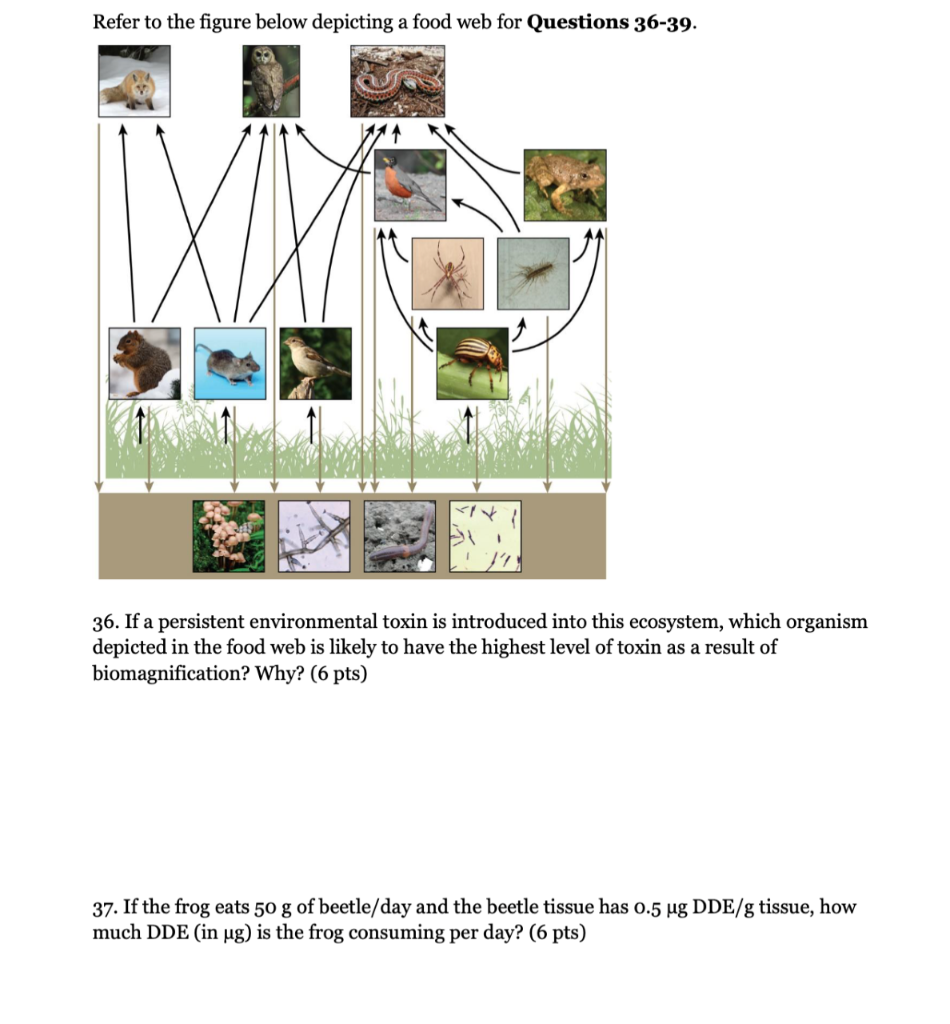 Refer to the figure below depicting a food web for **Questions 36-39**.

36. If a persistent environmental toxin is introduced into this ecosystem, which organism depicted in the food web is likely to have the highest level of toxin as a result of biomagnification? Why? (6 pts)

37. If the frog eats 50 g of beetle/day and the beetle tissue has 0.5 µg DDE/g tissue, how much DDE (in µg) is the frog consuming per day? (6 pts)