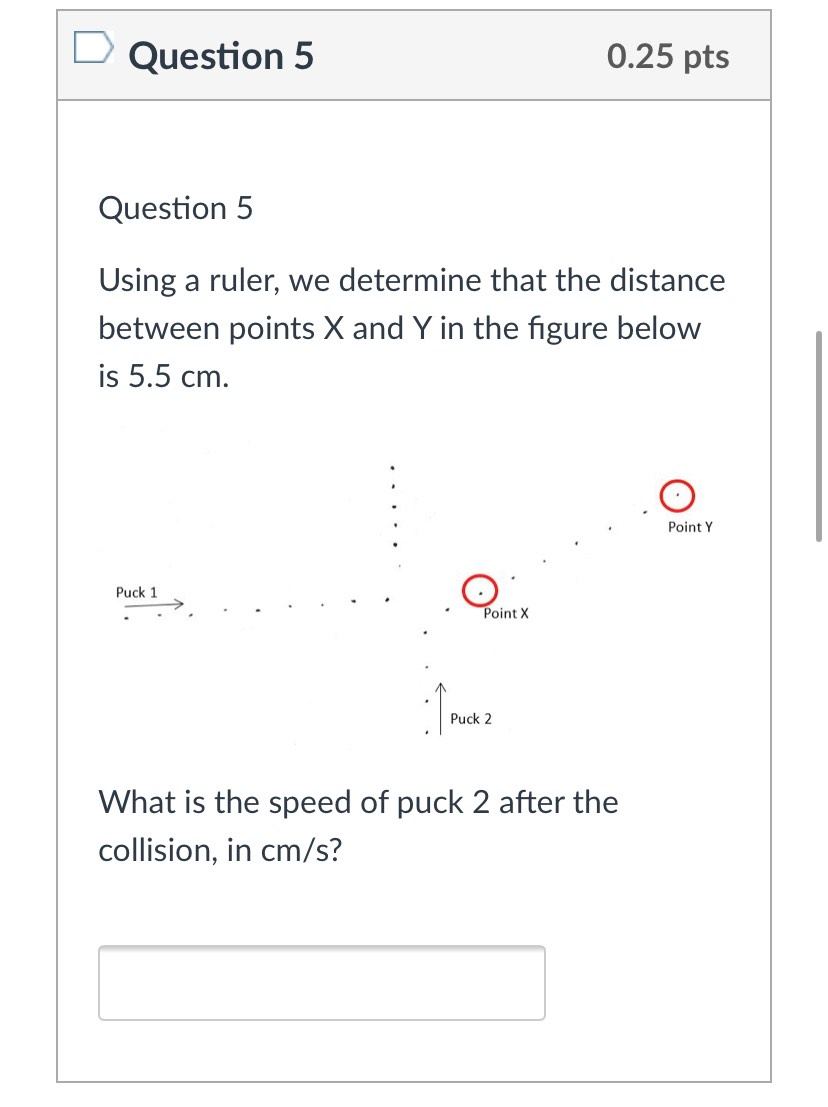 Question 5

0.25 pts

Question 5

Using a ruler, we determine that the distance between points X and Y in the figure below is 5.5 cm.

Point Y

Puck 1

Point X

Puck 2

What is the speed of puck 2 after the collision, in cm/s?