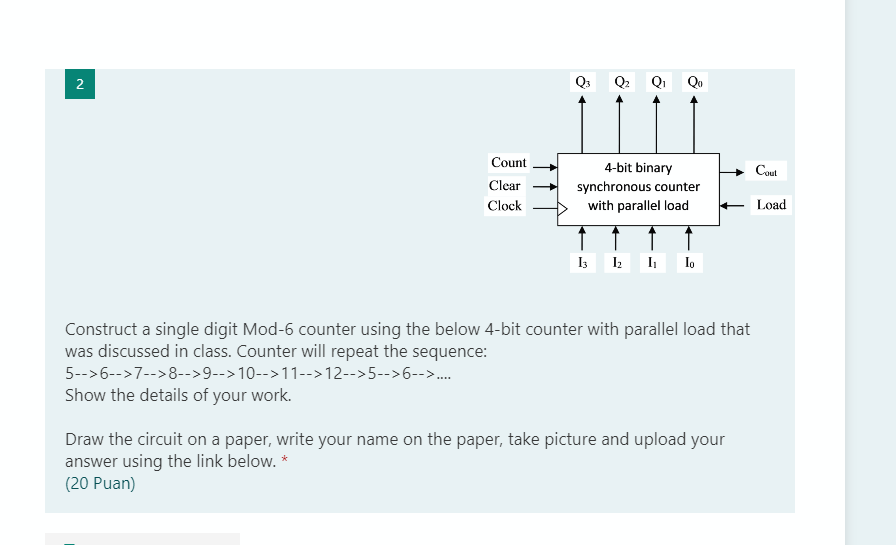 2

$Q_3$ $Q_2$ $Q_1$ $Q_0$

Count
Clear
Clock

4-bit binary synchronous counter with parallel load

$C_{out}$
Load

$I_3$ $I_2$ $I_1$ $I_0$

Construct a single digit Mod-6 counter using the below 4-bit counter with parallel load that was discussed in class. Counter will repeat the sequence:
5-->6-->7-->8-->9-->10-->11-->12-->5-->6-->....
Show the details of your work.

Draw the circuit on a paper, write your name on the paper, take picture and upload your answer using the link below. *
(20 Puan)