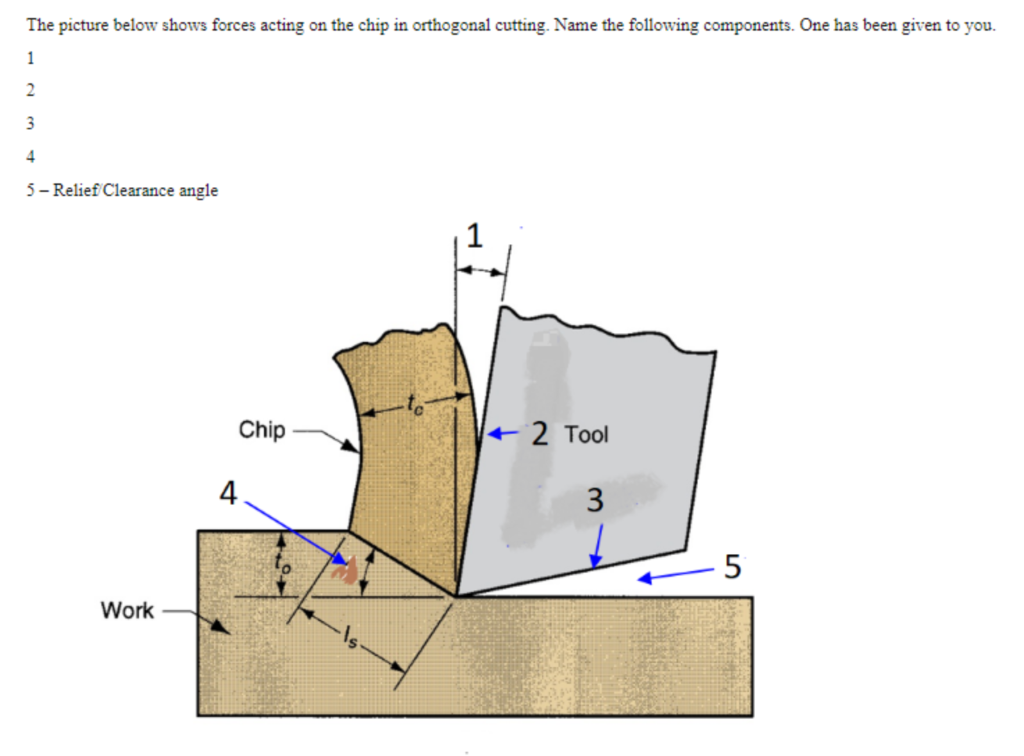 The picture below shows forces acting on the chip in orthogonal cutting. Name the following components. One has been given to you.

1

2

3

4

5 – Relief/Clearance angle

1

$t_c$

Chip

2 Tool

4

3

$t_o$

5

Work

$l_s$