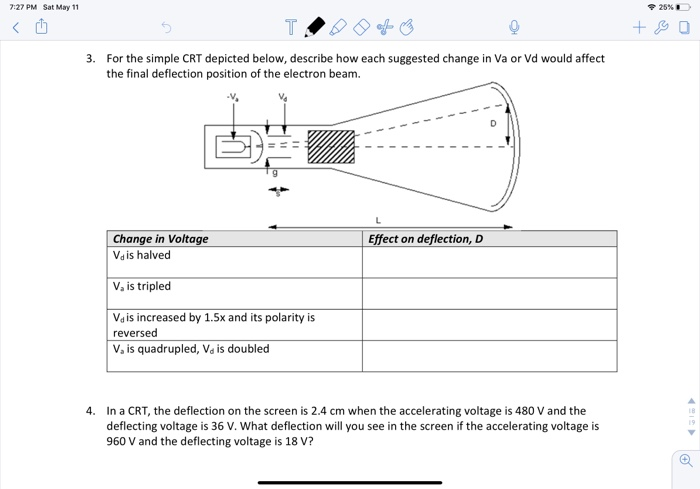 7:27 PM Sat May 11

25%

3. For the simple CRT depicted below, describe how each suggested change in Va or Vd would affect the final deflection position of the electron beam.

$-V_a$

$V_d$

D

g

s

L

| Change in Voltage | Effect on deflection, D |
|---|---|
| $V_d$ is halved | |
| $V_a$ is tripled | |
| $V_d$ is increased by 1.5x and its polarity is reversed | |
| $V_a$ is quadrupled, $V_d$ is doubled | |

4. In a CRT, the deflection on the screen is 2.4 cm when the accelerating voltage is 480 V and the deflecting voltage is 36 V. What deflection will you see in the screen if the accelerating voltage is 960 V and the deflecting voltage is 18 V?

18
19