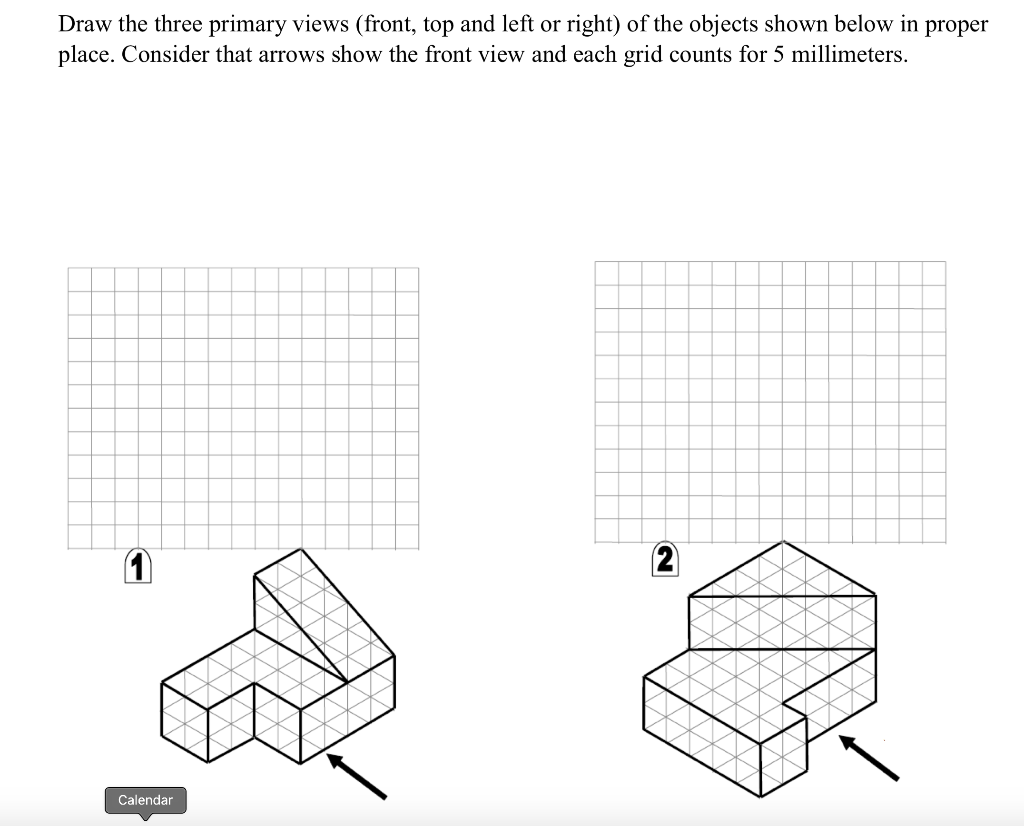 Draw the three primary views (front, top and left or right) of the objects shown below in proper place. Consider that arrows show the front view and each grid counts for 5 millimeters.

1

2

Calendar