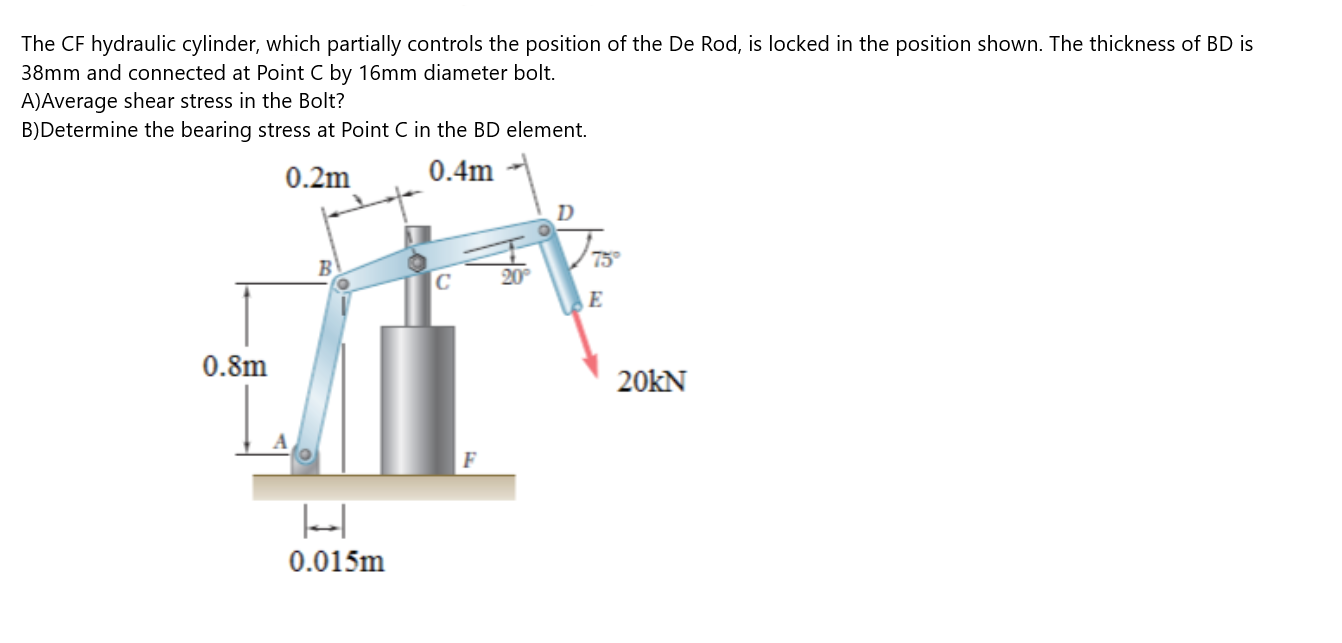 The CF hydraulic cylinder, which partially controls the position of the De Rod, is locked in the position shown. The thickness of BD is 38mm and connected at Point C by 16mm diameter bolt.
A)Average shear stress in the Bolt?
B)Determine the bearing stress at Point C in the BD element.

0.2m
0.4m
D
B
C
20°
75°
E
0.8m
20kN
A
F
0.015m