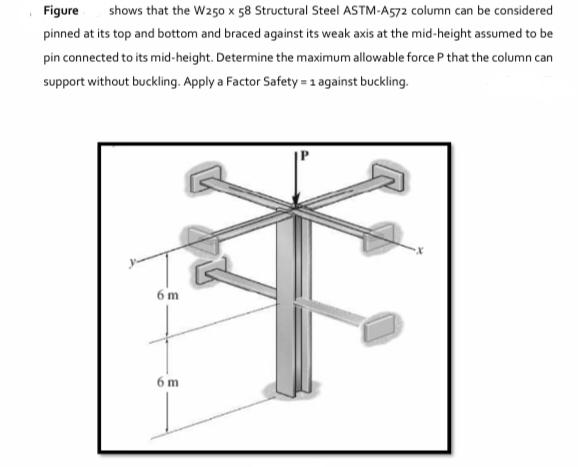 Figure shows that the W250 x 58 Structural Steel ASTM-A572 column can be considered pinned at its top and bottom and braced against its weak axis at the mid-height assumed to be pin connected to its mid-height. Determine the maximum allowable force P that the column can support without buckling. Apply a Factor Safety = 1 against buckling.

P

y

x

6 m

6 m