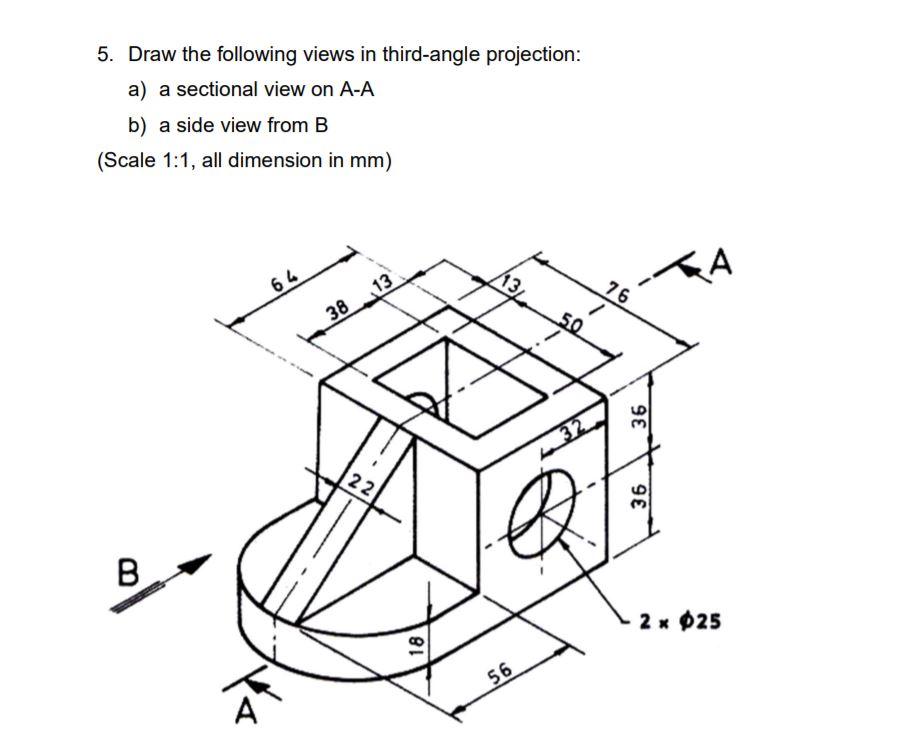 5. Draw the following views in third-angle projection:

a) a sectional view on A-A

b) a side view from B

(Scale 1:1, all dimension in mm)

64
38
13
13
50
76
A
32
36
36
22
B
2 × $\phi$25
18
56
A