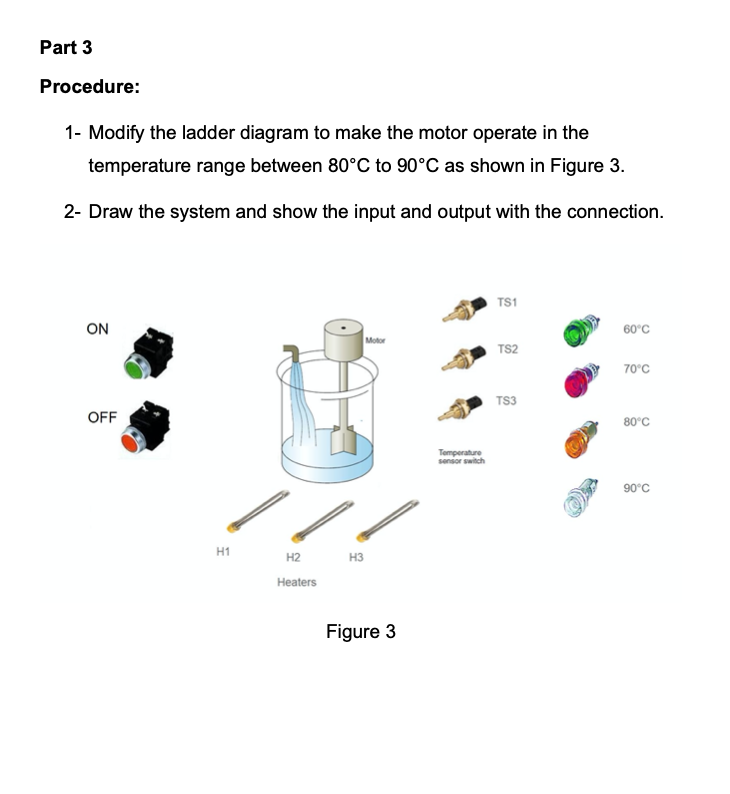 Part 3

Procedure:

1- Modify the ladder diagram to make the motor operate in the temperature range between 80°C to 90°C as shown in Figure 3.

2- Draw the system and show the input and output with the connection.

ON

OFF

Motor

TS1

TS2

TS3

Temperature sensor switch

60°C

70°C

80°C

90°C

H1

H2

H3

Heaters

Figure 3