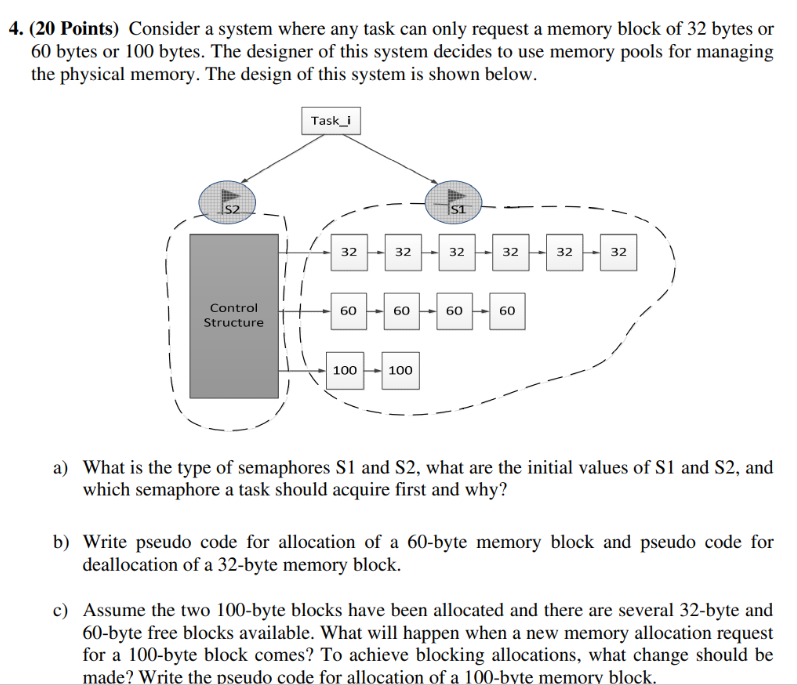 4. (20 Points) Consider a system where any task can only request a memory block of 32 bytes or 60 bytes or 100 bytes. The designer of this system decides to use memory pools for managing the physical memory. The design of this system is shown below.

Task_i

S2

S1

Control Structure

32 32 32 32 32 32

60 60 60 60

100 100

a) What is the type of semaphores S1 and S2, what are the initial values of S1 and S2, and which semaphore a task should acquire first and why?

b) Write pseudo code for allocation of a 60-byte memory block and pseudo code for deallocation of a 32-byte memory block.

c) Assume the two 100-byte blocks have been allocated and there are several 32-byte and 60-byte free blocks available. What will happen when a new memory allocation request for a 100-byte block comes? To achieve blocking allocations, what change should be made? Write the pseudo code for allocation of a 100-byte memory block.