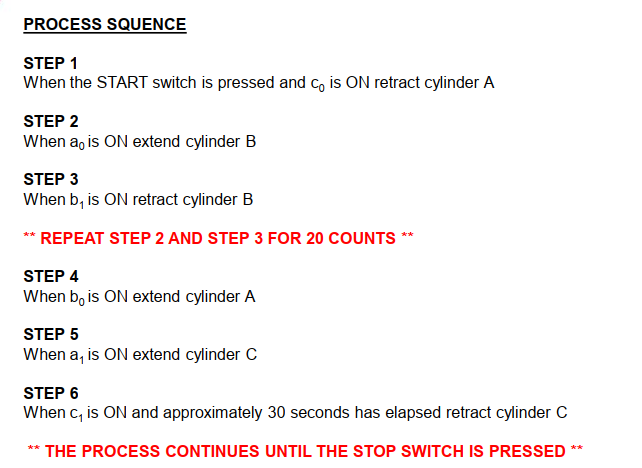 PROCESS SQUENCE

STEP 1
When the START switch is pressed and $c_0$ is ON retract cylinder A

STEP 2
When $a_0$ is ON extend cylinder B

STEP 3
When $b_1$ is ON retract cylinder B

** REPEAT STEP 2 AND STEP 3 FOR 20 COUNTS **

STEP 4
When $b_0$ is ON extend cylinder A

STEP 5
When $a_1$ is ON extend cylinder C

STEP 6
When $c_1$ is ON and approximately 30 seconds has elapsed retract cylinder C

** THE PROCESS CONTINUES UNTIL THE STOP SWITCH IS PRESSED **