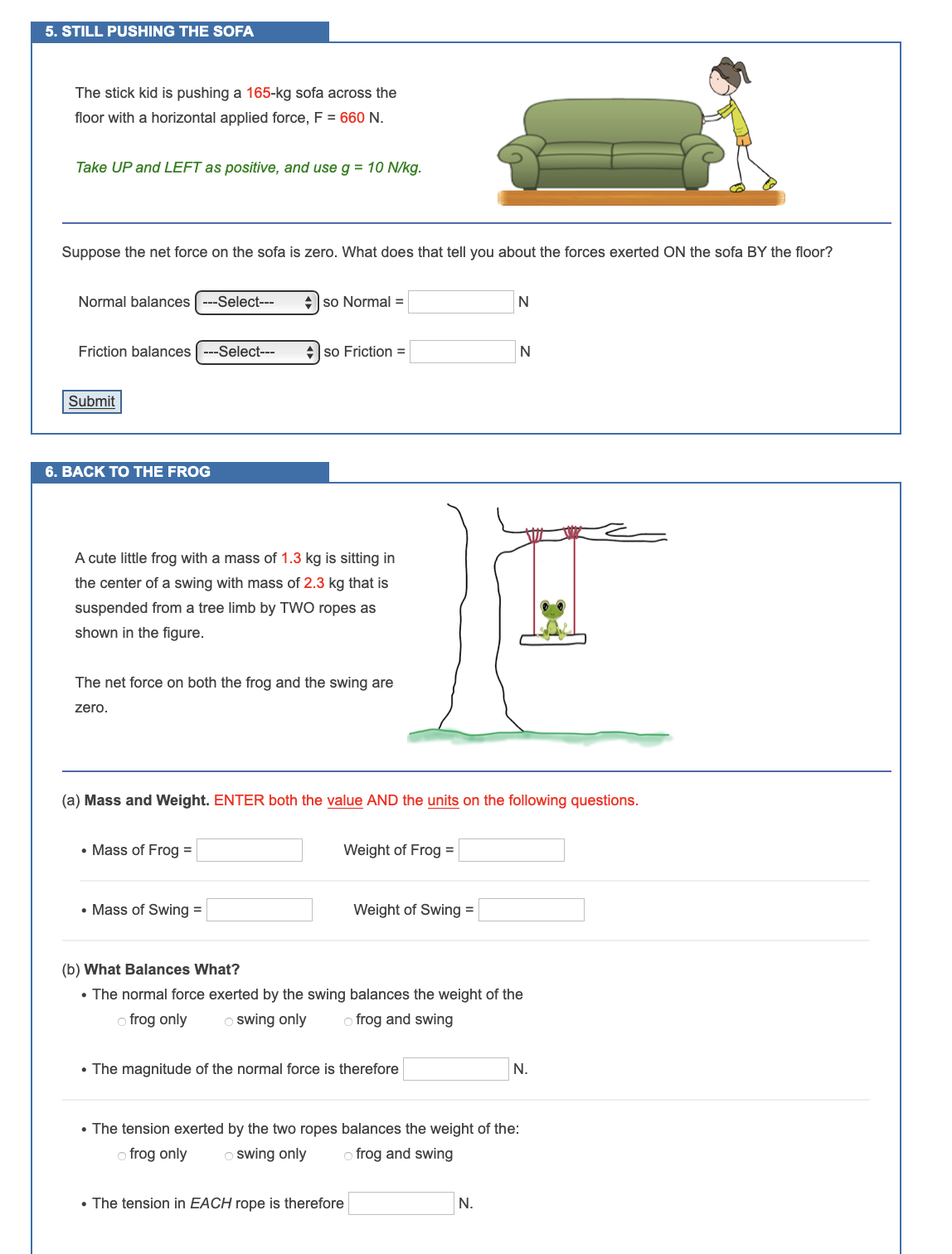 5. STILL PUSHING THE SOFA

The stick kid is pushing a 165-kg sofa across the floor with a horizontal applied force, F = 660 N.

Take UP and LEFT as positive, and use g = 10 N/kg.

Suppose the net force on the sofa is zero. What does that tell you about the forces exerted ON the sofa BY the floor?

Normal balances ---Select--- so Normal = N

Friction balances ---Select--- so Friction = N

Submit

6. BACK TO THE FROG

A cute little frog with a mass of 1.3 kg is sitting in the center of a swing with mass of 2.3 kg that is suspended from a tree limb by TWO ropes as shown in the figure.

The net force on both the frog and the swing are zero.

(a) Mass and Weight. ENTER both the value AND the units on the following questions.

• Mass of Frog = Weight of Frog =

• Mass of Swing = Weight of Swing =

(b) What Balances What?
• The normal force exerted by the swing balances the weight of the
frog only swing only frog and swing

• The magnitude of the normal force is therefore N.

• The tension exerted by the two ropes balances the weight of the:
frog only swing only frog and swing

• The tension in EACH rope is therefore N.