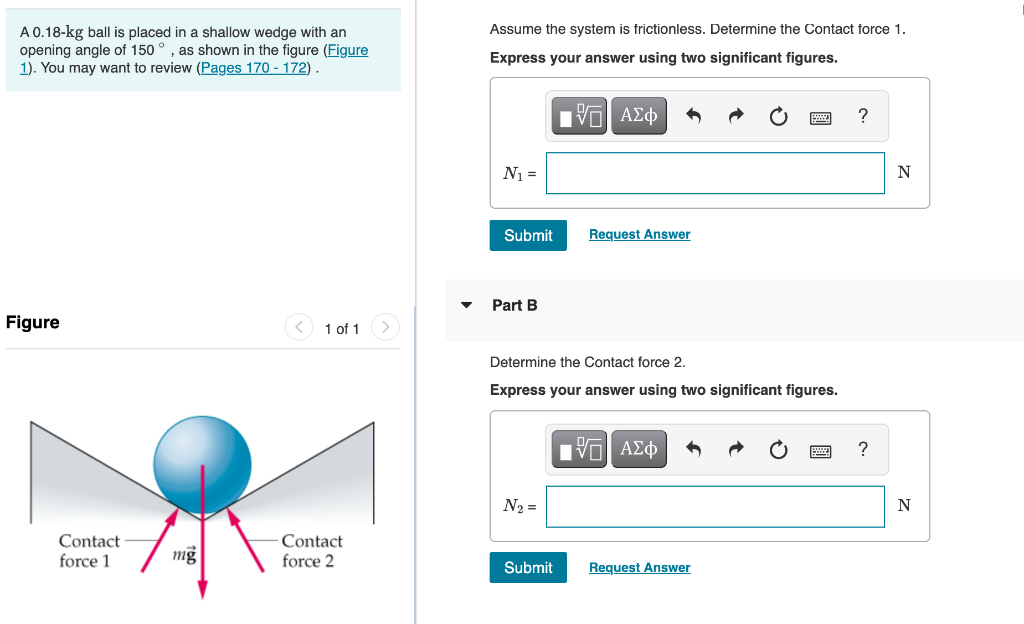 A 0.18-kg ball is placed in a shallow wedge with an opening angle of 150 ° , as shown in the figure (Figure 1). You may want to review (Pages 170 - 172) .

Figure

1 of 1

Contact force 1

$m\vec{g}$

Contact force 2

Assume the system is frictionless. Determine the Contact force 1.

Express your answer using two significant figures.

ΑΣφ

?

$N_1$ =

N

Submit

Request Answer

Part B

Determine the Contact force 2.

Express your answer using two significant figures.

ΑΣφ

?

$N_2$ =

N

Submit

Request Answer