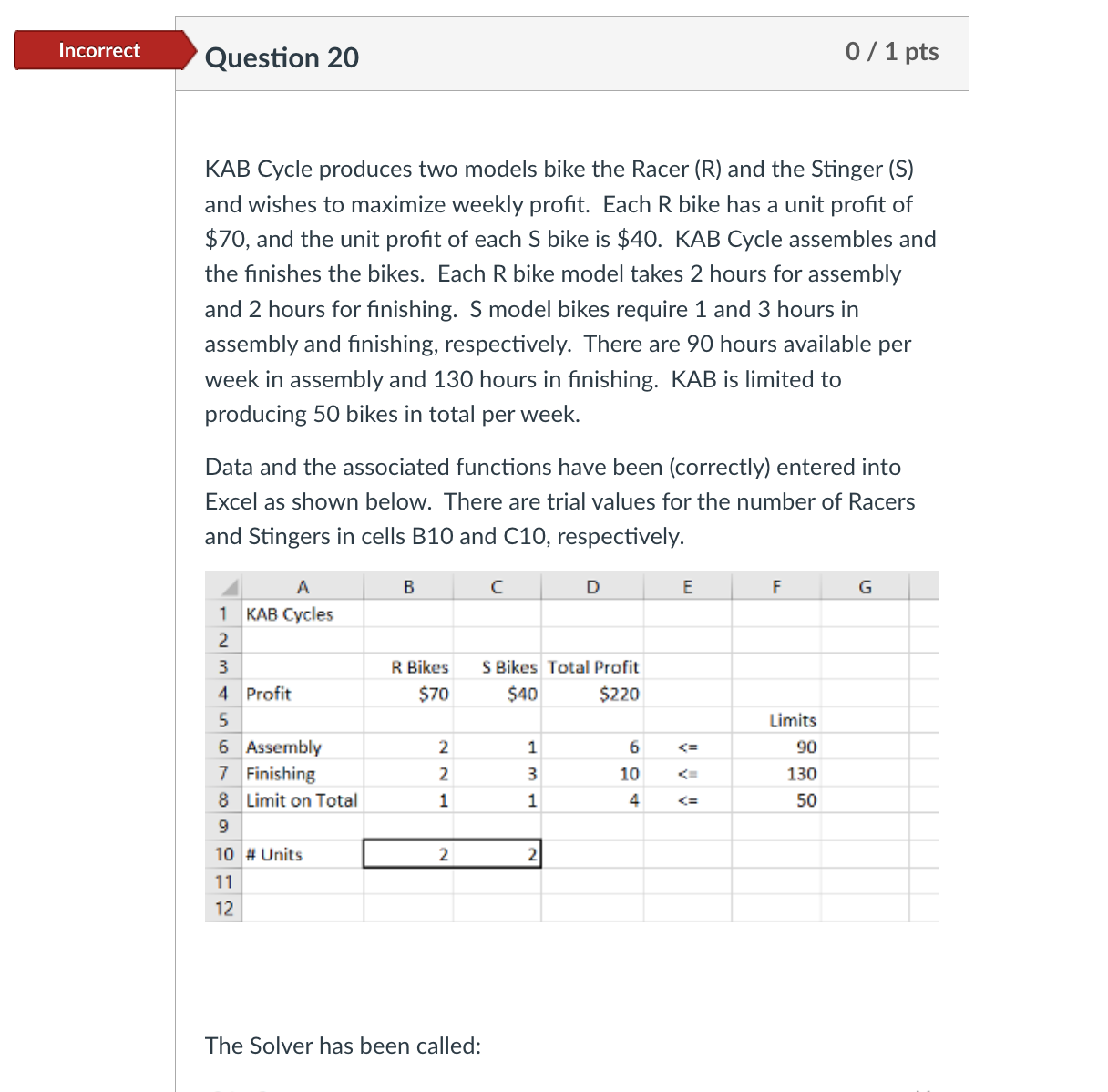 Incorrect

Question 20

0 / 1 pts

KAB Cycle produces two models bike the Racer (R) and the Stinger (S) and wishes to maximize weekly profit. Each R bike has a unit profit of \$70, and the unit profit of each S bike is \$40. KAB Cycle assembles and the finishes the bikes. Each R bike model takes 2 hours for assembly and 2 hours for finishing. S model bikes require 1 and 3 hours in assembly and finishing, respectively. There are 90 hours available per week in assembly and 130 hours in finishing. KAB is limited to producing 50 bikes in total per week.

Data and the associated functions have been (correctly) entered into Excel as shown below. There are trial values for the number of Racers and Stingers in cells B10 and C10, respectively.

| | A | B | C | D | E | F | G |
|---|---|---|---|---|---|---|---|
| 1 | KAB Cycles | | | | | | |
| 2 | | | | | | | |
| 3 | | R Bikes | S Bikes | Total Profit | | | |
| 4 | Profit | \$70 | \$40 | \$220 | | | |
| 5 | | | | | | Limits | |
| 6 | Assembly | 2 | 1 | 6 | <= | 90 | |
| 7 | Finishing | 2 | 3 | 10 | <= | 130 | |
| 8 | Limit on Total | 1 | 1 | 4 | <= | 50 | |
| 9 | | | | | | | |
| 10 | # Units | 2 | 2 | | | | |
| 11 | | | | | | | |
| 12 | | | | | | | |

The Solver has been called: