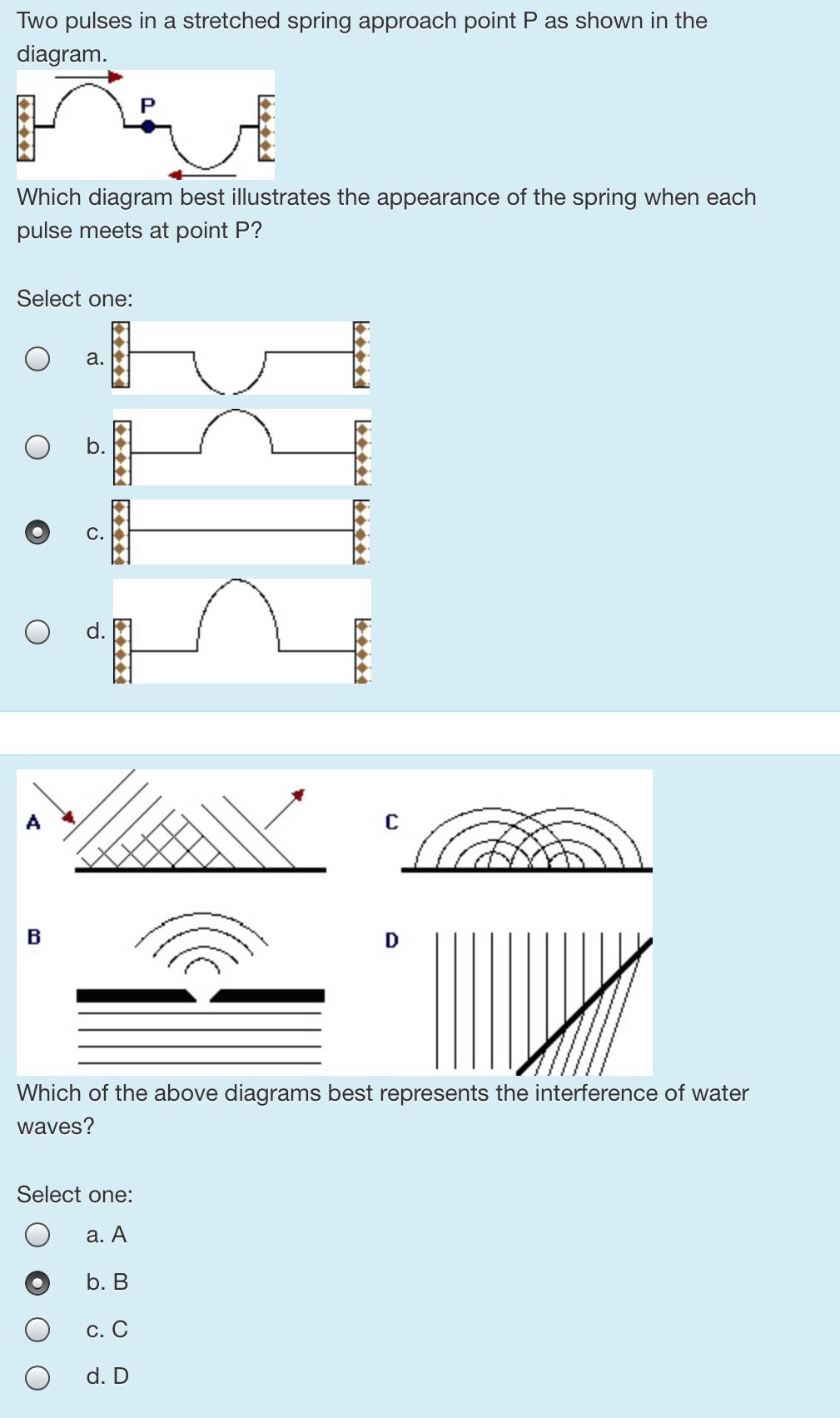 Two pulses in a stretched spring approach point P as shown in the diagram.

P

Which diagram best illustrates the appearance of the spring when each pulse meets at point P?

Select one:

a.

b.

c.

d.

A

C

B

D

Which of the above diagrams best represents the interference of water waves?

Select one:

a. A

b. B

c. C

d. D