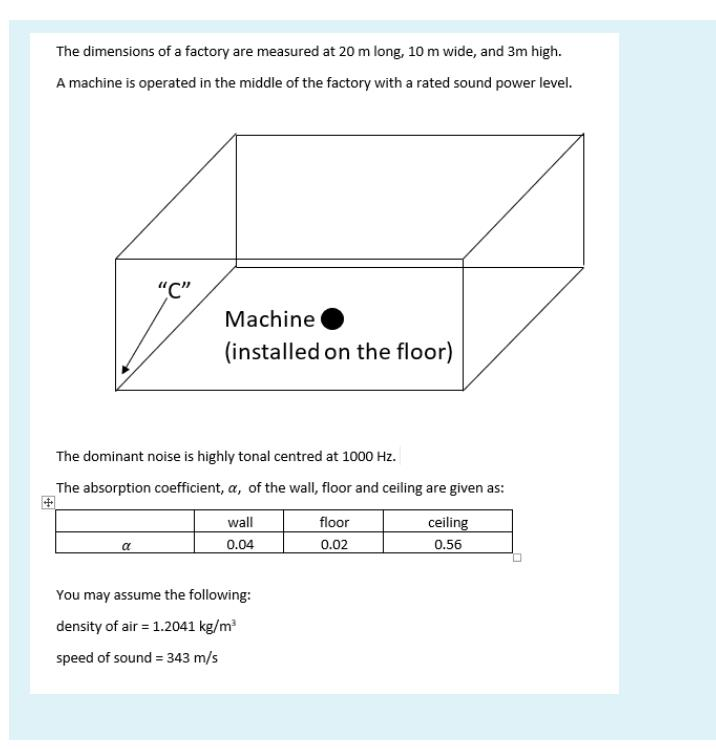 The dimensions of a factory are measured at 20 m long, 10 m wide, and 3m high.

A machine is operated in the middle of the factory with a rated sound power level.

"C"

Machine

(installed on the floor)

The dominant noise is highly tonal centred at 1000 Hz.

The absorption coefficient, $\alpha$, of the wall, floor and ceiling are given as:

| | wall | floor | ceiling |
|---|---|---|---|
| $\alpha$ | 0.04 | 0.02 | 0.56 |

You may assume the following:

density of air = 1.2041 kg/m$^3$

speed of sound = 343 m/s