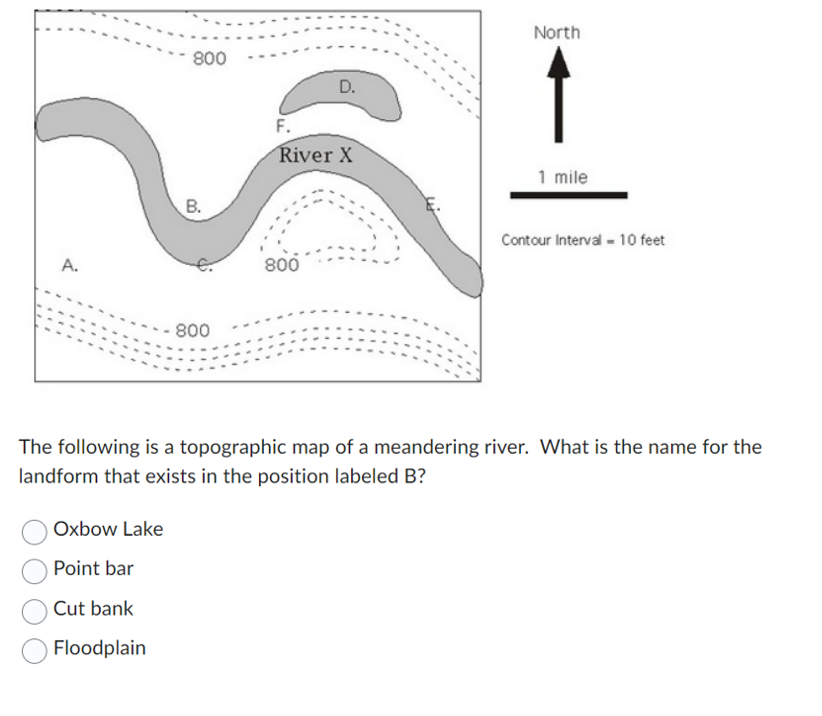 800
D.
F.
River X
B.
E.
A.
C.
800
800
North
1 mile
Contour Interval = 10 feet

The following is a topographic map of a meandering river. What is the name for the landform that exists in the position labeled B?

Oxbow Lake
Point bar
Cut bank
Floodplain