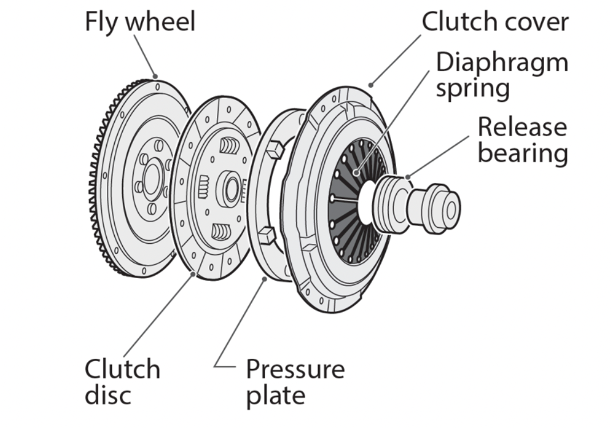 Fly wheel

Clutch cover

Diaphragm spring

Release bearing

Clutch disc

Pressure plate