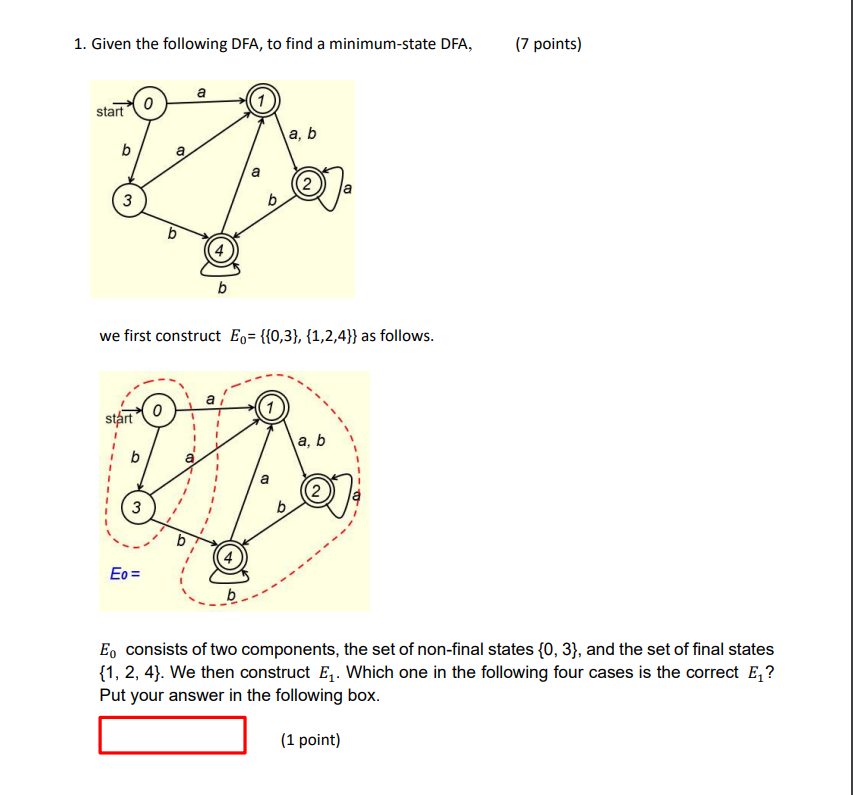 1. Given the following DFA, to find a minimum-state DFA, (7 points)

start 0 a 1 b a a, b a 2 a 3 b b 4 b

we first construct $E_0$= {{0,3}, {1,2,4}} as follows.

start 0 a 1 b a a, b a 2 a 3 b b 4 b

$E_0$ =

$E_0$ consists of two components, the set of non-final states {0, 3}, and the set of final states {1, 2, 4}. We then construct $E_1$. Which one in the following four cases is the correct $E_1$? Put your answer in the following box.

(1 point)