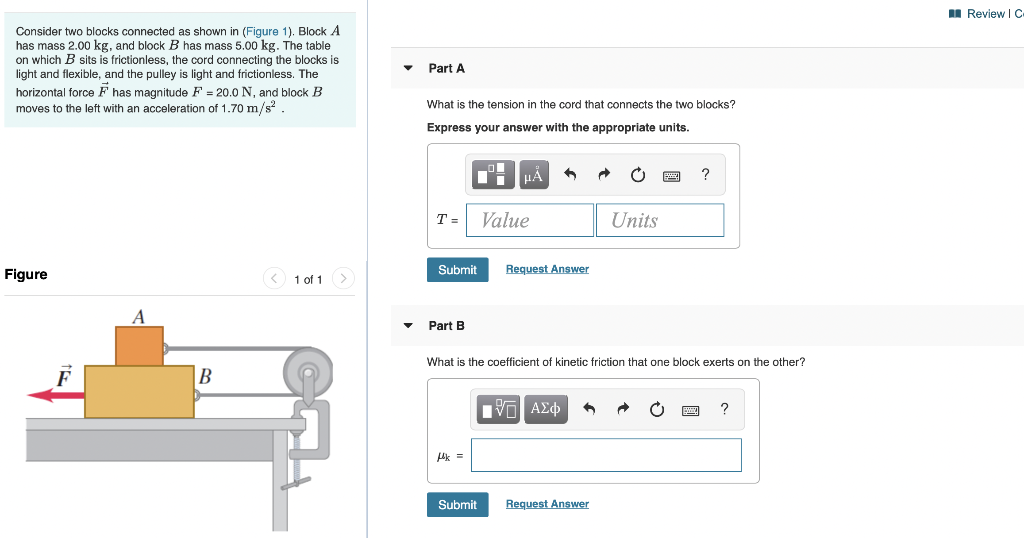 Review | C

Consider two blocks connected as shown in (Figure 1). Block $A$ has mass 2.00 kg, and block $B$ has mass 5.00 kg. The table on which $B$ sits is frictionless, the cord connecting the blocks is light and flexible, and the pulley is light and frictionless. The horizontal force $\vec{F}$ has magnitude $F$ = 20.0 N, and block $B$ moves to the left with an acceleration of 1.70 $m/s^2$ .

Figure

1 of 1

$A$

$\vec{F}$

$B$

Part A

What is the tension in the cord that connects the two blocks?

Express your answer with the appropriate units.

μÅ

?

$T$ = Value Units

Submit Request Answer

Part B

What is the coefficient of kinetic friction that one block exerts on the other?

ΑΣφ

?

$\mu_k$ =

Submit Request Answer