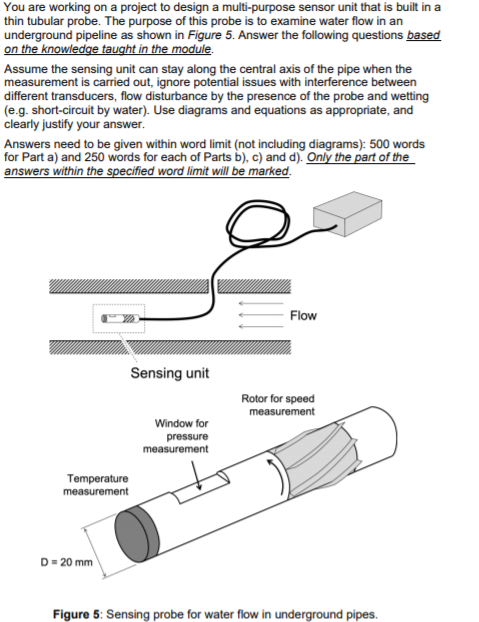 You are working on a project to design a multi-purpose sensor unit that is built in a thin tubular probe. The purpose of this probe is to examine water flow in an underground pipeline as shown in Figure 5. Answer the following questions based on the knowledge taught in the module.

Assume the sensing unit can stay along the central axis of the pipe when the measurement is carried out, ignore potential issues with interference between different transducers, flow disturbance by the presence of the probe and wetting (e.g. short-circuit by water). Use diagrams and equations as appropriate, and clearly justify your answer.

Answers need to be given within word limit (not including diagrams): 500 words for Part a) and 250 words for each of Parts b), c) and d). Only the part of the answers within the specified word limit will be marked.

Flow

Sensing unit

Rotor for speed measurement

Window for pressure measurement

Temperature measurement

D = 20 mm

Figure 5: Sensing probe for water flow in underground pipes.