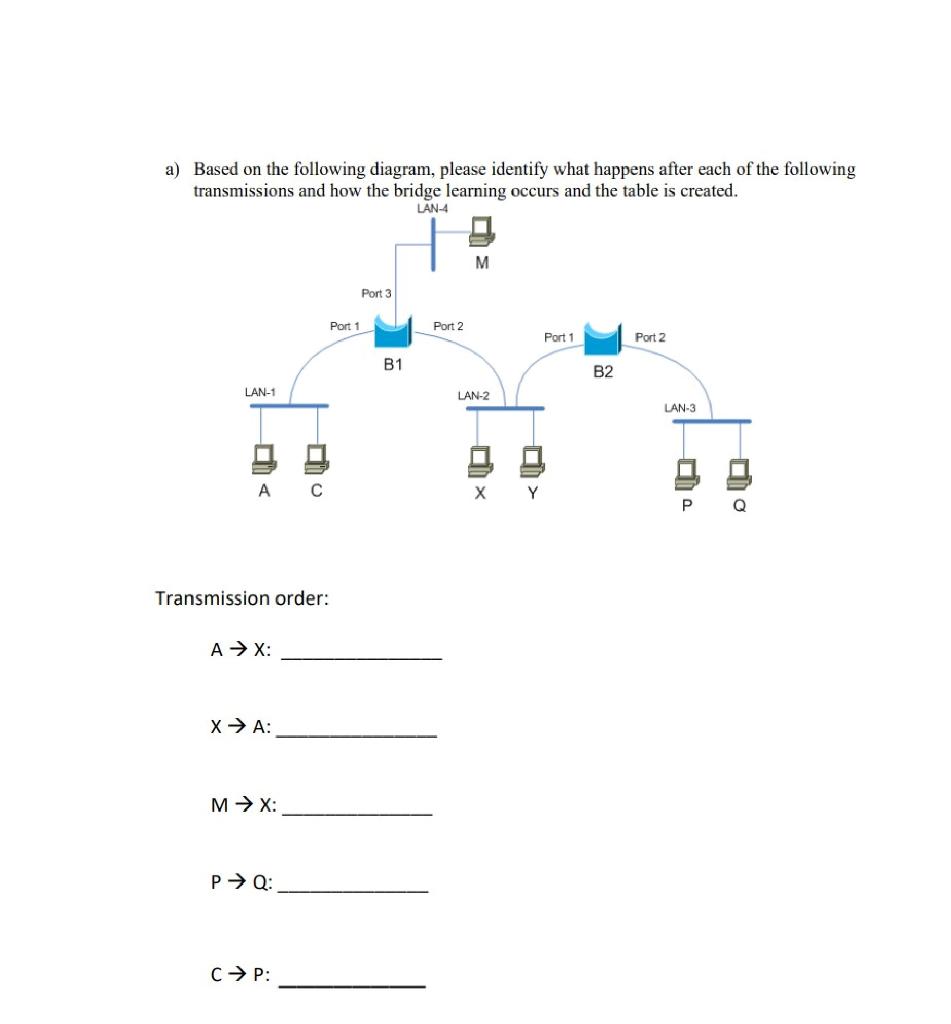 a) Based on the following diagram, please identify what happens after each of the following transmissions and how the bridge learning occurs and the table is created.

LAN-4

M

Port 3

Port 1

Port 2

B1

Port 1

Port 2

B2

LAN-1

LAN-2

LAN-3

A C

X Y

P Q

Transmission order:

A → X: ______________

X → A: ______________

M → X: ______________

P → Q: ______________

C → P: ______________