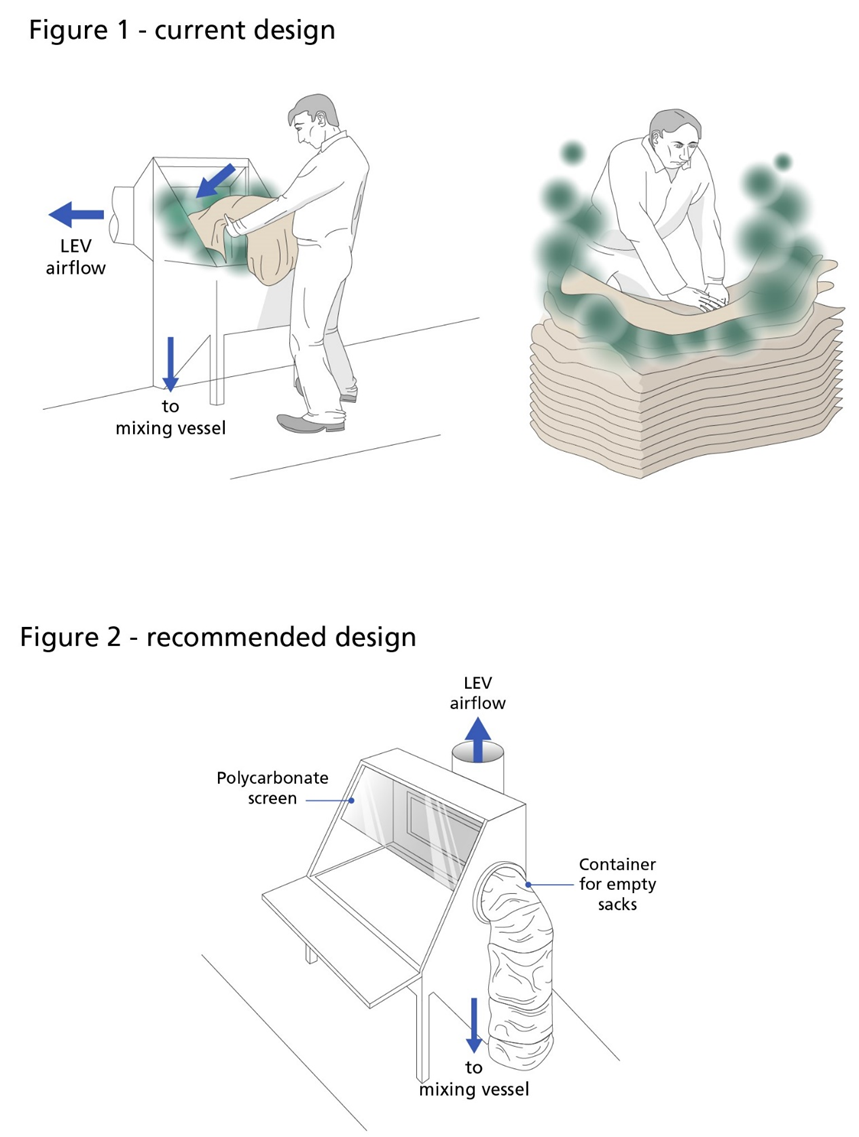 Figure 1 - current design

LEV airflow

to mixing vessel

Figure 2 - recommended design

LEV airflow

Polycarbonate screen

Container for empty sacks

to mixing vessel