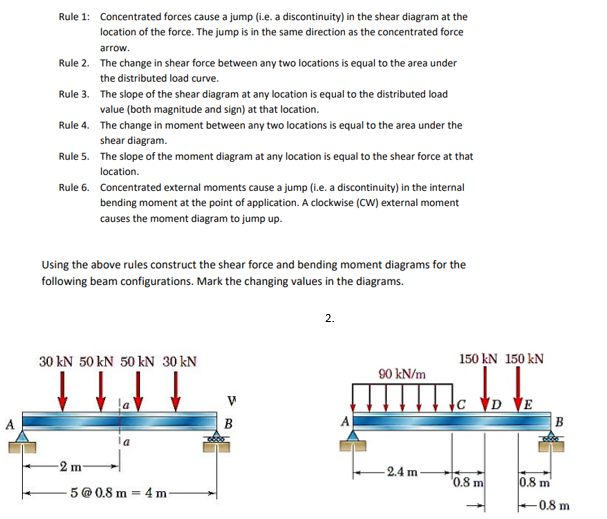 Rule 1: Concentrated forces cause a jump (i.e. a discontinuity) in the shear diagram at the location of the force. The jump is in the same direction as the concentrated force arrow.

Rule 2. The change in shear force between any two locations is equal to the area under the distributed load curve.

Rule 3. The slope of the shear diagram at any location is equal to the distributed load value (both magnitude and sign) at that location.

Rule 4. The change in moment between any two locations is equal to the area under the shear diagram.

Rule 5. The slope of the moment diagram at any location is equal to the shear force at that location.

Rule 6. Concentrated external moments cause a jump (i.e. a discontinuity) in the internal bending moment at the point of application. A clockwise (CW) external moment causes the moment diagram to jump up.

Using the above rules construct the shear force and bending moment diagrams for the following beam configurations. Mark the changing values in the diagrams.

2.

30 kN 50 kN 50 kN 30 kN

a

V

A

B

a

2 m

5 @ 0.8 m = 4 m

90 kN/m

150 kN 150 kN

C D E

A

B

2.4 m

0.8 m

0.8 m

0.8 m