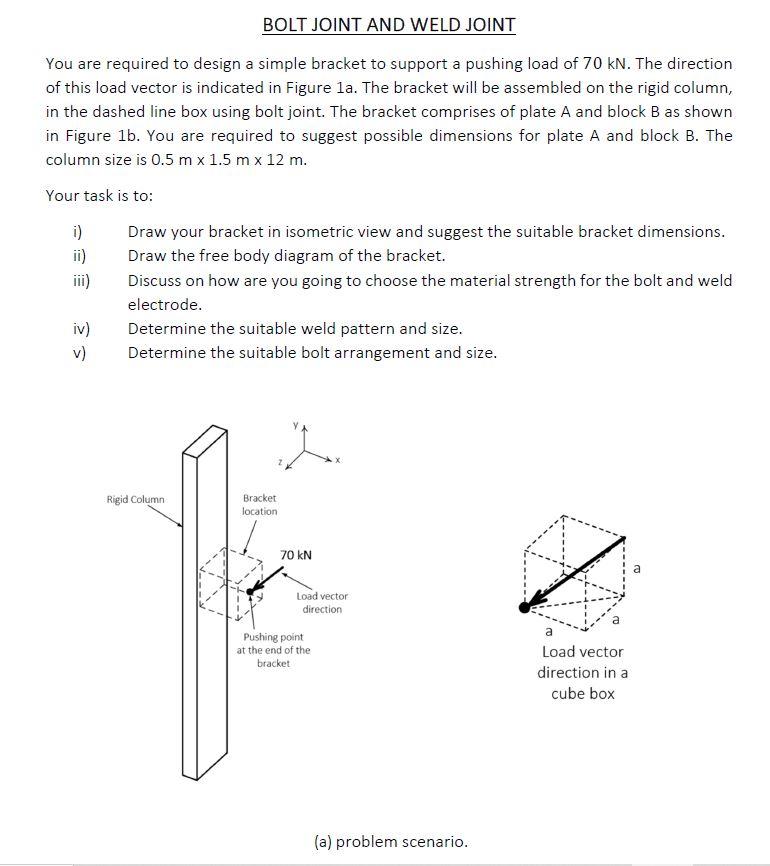 BOLT JOINT AND WELD JOINT

You are required to design a simple bracket to support a pushing load of 70 kN. The direction of this load vector is indicated in Figure 1a. The bracket will be assembled on the rigid column, in the dashed line box using bolt joint. The bracket comprises of plate A and block B as shown in Figure 1b. You are required to suggest possible dimensions for plate A and block B. The column size is 0.5 m x 1.5 m x 12 m.

Your task is to:

i) Draw your bracket in isometric view and suggest the suitable bracket dimensions.
ii) Draw the free body diagram of the bracket.
iii) Discuss on how are you going to choose the material strength for the bolt and weld electrode.
iv) Determine the suitable weld pattern and size.
v) Determine the suitable bolt arrangement and size.

Y
Z
X
Rigid Column
Bracket location
70 kN
Load vector direction
Pushing point at the end of the bracket

a
a
a
Load vector direction in a cube box

(a) problem scenario.