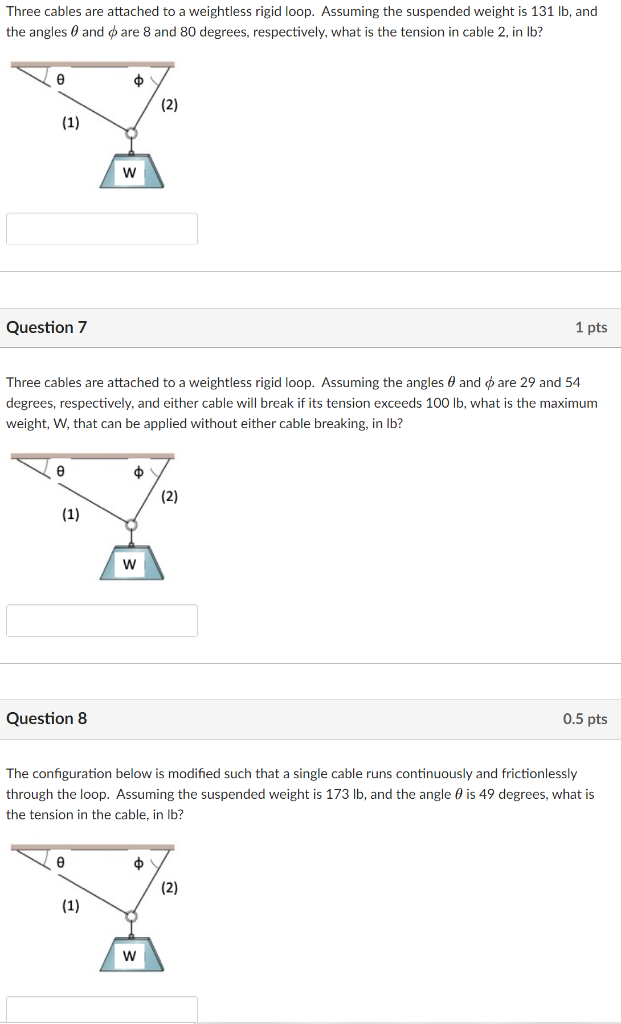 Three cables are attached to a weightless rigid loop. Assuming the suspended weight is 131 lb, and the angles $\theta$ and $\phi$ are 8 and 80 degrees, respectively, what is the tension in cable 2, in lb?

θ
ϕ
(2)
(1)
W

Question 7

1 pts

Three cables are attached to a weightless rigid loop. Assuming the angles $\theta$ and $\phi$ are 29 and 54 degrees, respectively, and either cable will break if its tension exceeds 100 lb, what is the maximum weight, W, that can be applied without either cable breaking, in lb?

θ
ϕ
(2)
(1)
W

Question 8

0.5 pts

The configuration below is modified such that a single cable runs continuously and frictionlessly through the loop. Assuming the suspended weight is 173 lb, and the angle $\theta$ is 49 degrees, what is the tension in the cable, in lb?

θ
ϕ
(2)
(1)
W