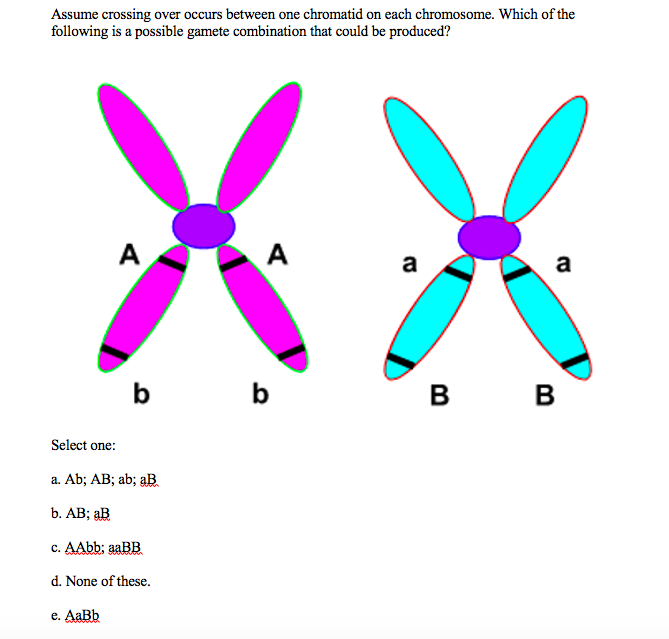 Assume crossing over occurs between one chromatid on each chromosome. Which of the following is a possible gamete combination that could be produced?

A A a a
b b B B

Select one:

a. Ab; AB; ab; aB

b. AB; aB

c. AAbb; aaBB

d. None of these.

e. AaBb