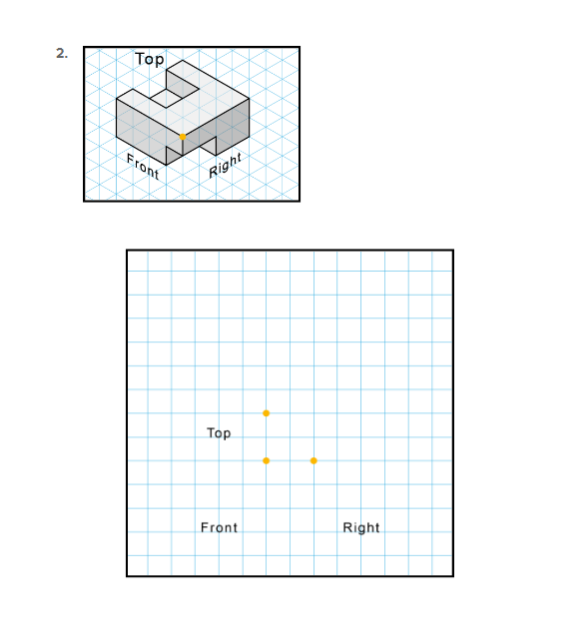 2.

Top

Front

Right

Top

Front

Right