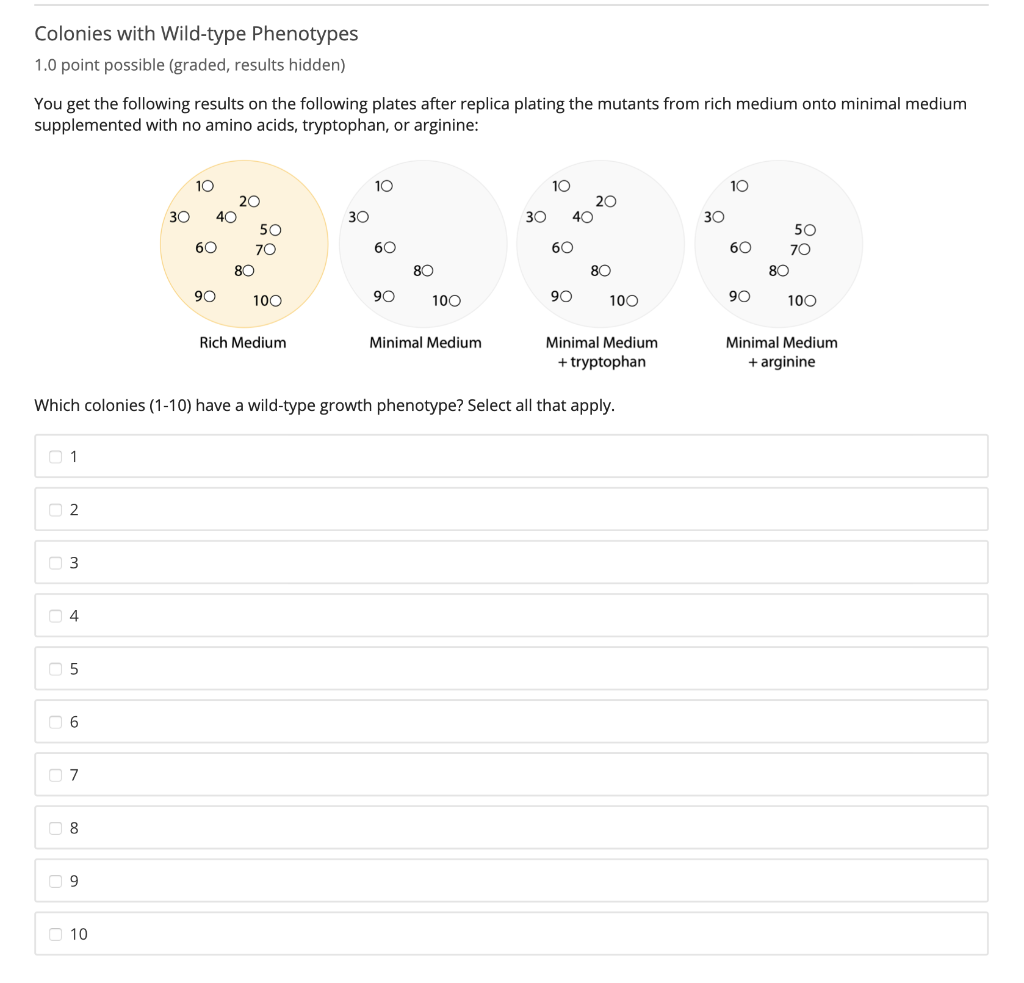 Colonies with Wild-type Phenotypes
1.0 point possible (graded, results hidden)

You get the following results on the following plates after replica plating the mutants from rich medium onto minimal medium supplemented with no amino acids, tryptophan, or arginine:

1 2 3 4 5 6 7 8 9 10
Rich Medium

1 3 6 8 9 10
Minimal Medium

1 2 3 4 6 8 9 10
Minimal Medium + tryptophan

1 3 5 6 7 8 9 10
Minimal Medium + arginine

Which colonies (1-10) have a wild-type growth phenotype? Select all that apply.

1

2

3

4

5

6

7

8

9

10