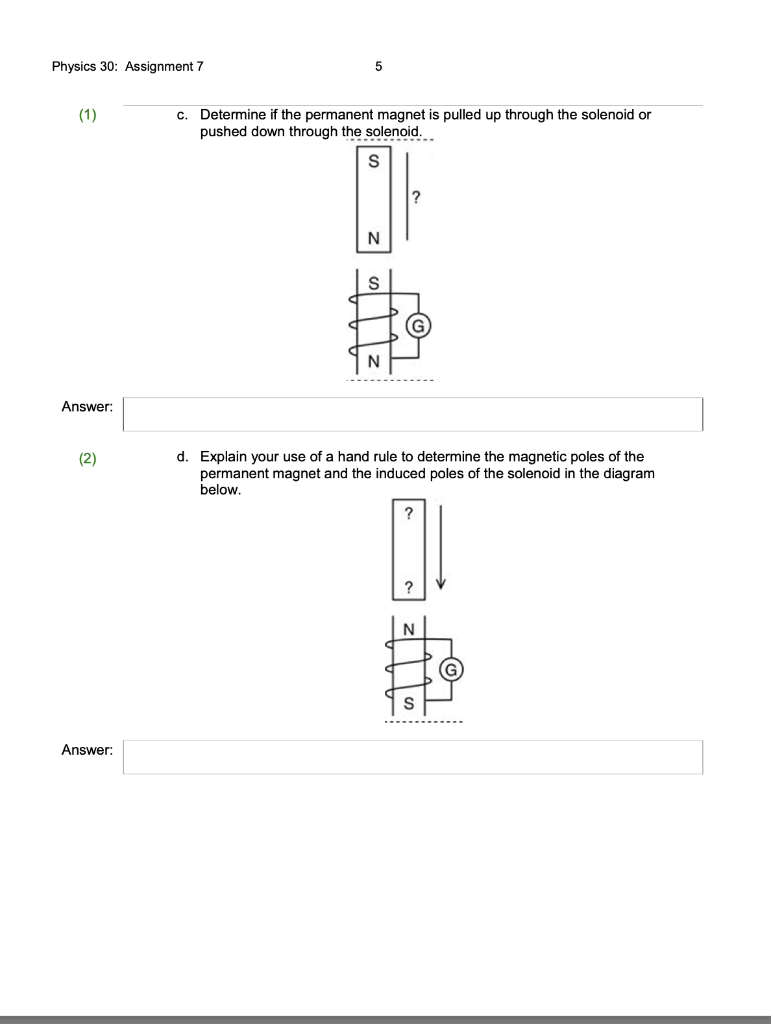 Physics 30: Assignment 7

5

(1)

c. Determine if the permanent magnet is pulled up through the solenoid or pushed down through the solenoid.

S

?

N

S

G

N

Answer:

(2)

d. Explain your use of a hand rule to determine the magnetic poles of the permanent magnet and the induced poles of the solenoid in the diagram below.

?

?

N

G

S

Answer: