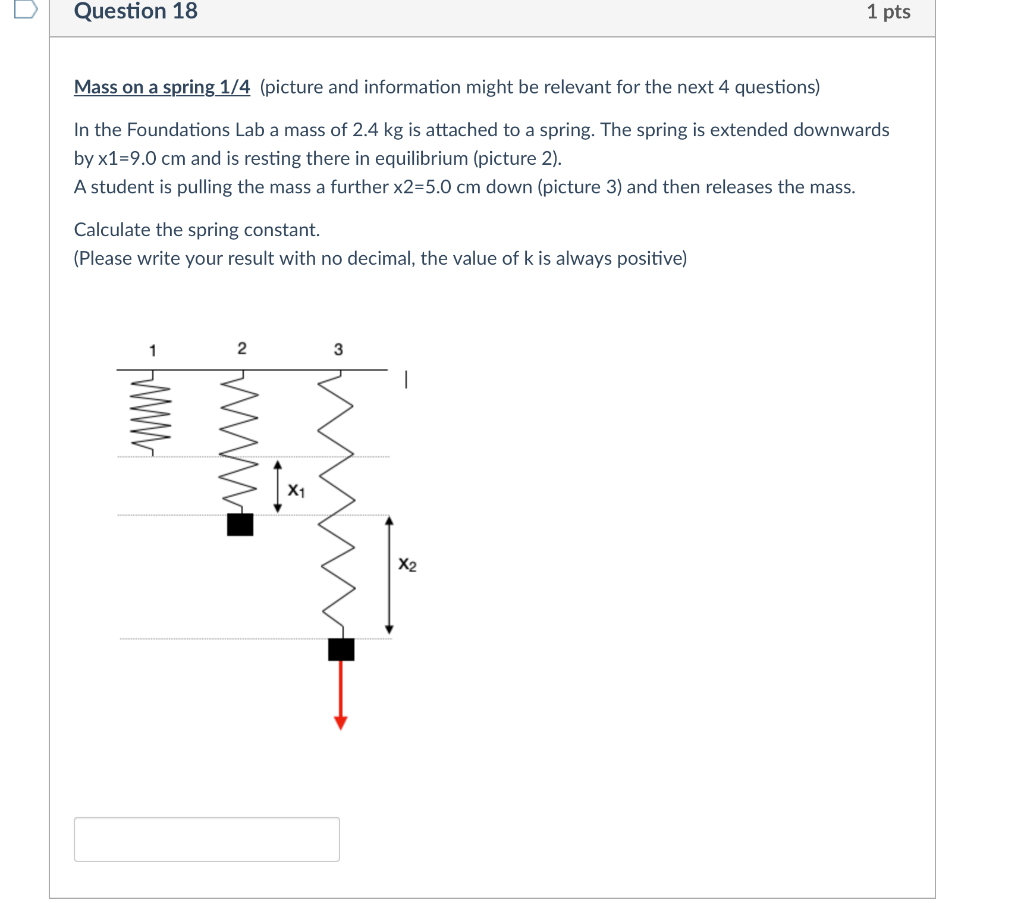 Question 18

1 pts

Mass on a spring 1/4 (picture and information might be relevant for the next 4 questions)

In the Foundations Lab a mass of 2.4 kg is attached to a spring. The spring is extended downwards by x1=9.0 cm and is resting there in equilibrium (picture 2).
A student is pulling the mass a further x2=5.0 cm down (picture 3) and then releases the mass.

Calculate the spring constant.
(Please write your result with no decimal, the value of k is always positive)

1
2
3
$x_1$
$x_2$