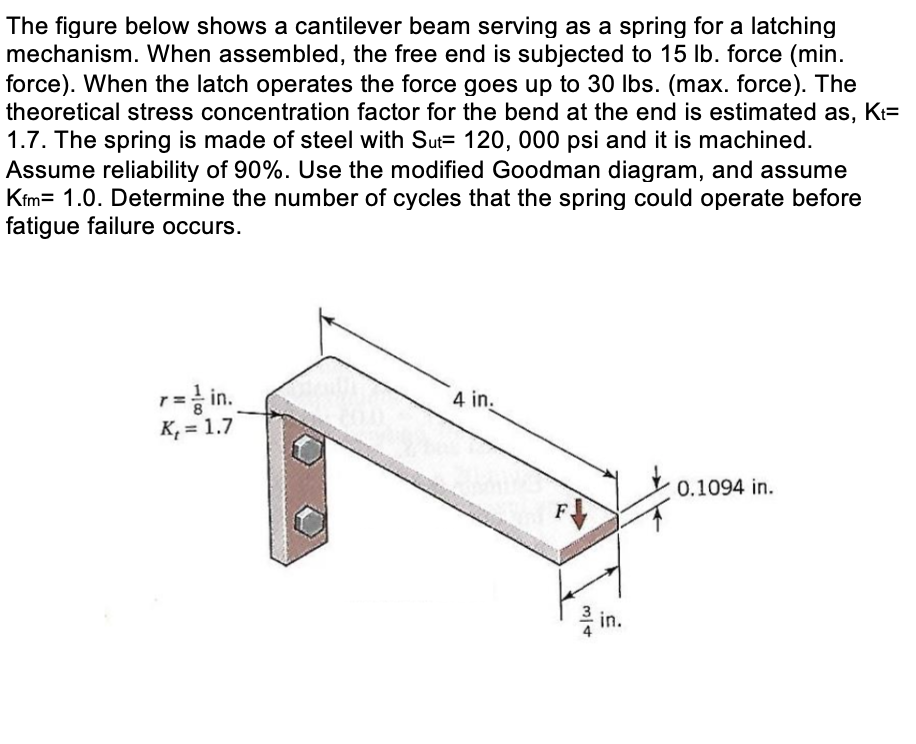 The figure below shows a cantilever beam serving as a spring for a latching mechanism. When assembled, the free end is subjected to 15 lb. force (min. force). When the latch operates the force goes up to 30 lbs. (max. force). The theoretical stress concentration factor for the bend at the end is estimated as, $K_t$= 1.7. The spring is made of steel with $S_{ut}$= 120, 000 psi and it is machined. Assume reliability of 90%. Use the modified Goodman diagram, and assume $K_{fm}$= 1.0. Determine the number of cycles that the spring could operate before fatigue failure occurs.

$r = \frac{1}{8}$ in.
$K_t = 1.7$

4 in.

0.1094 in.

$F$

$\frac{3}{4}$ in.