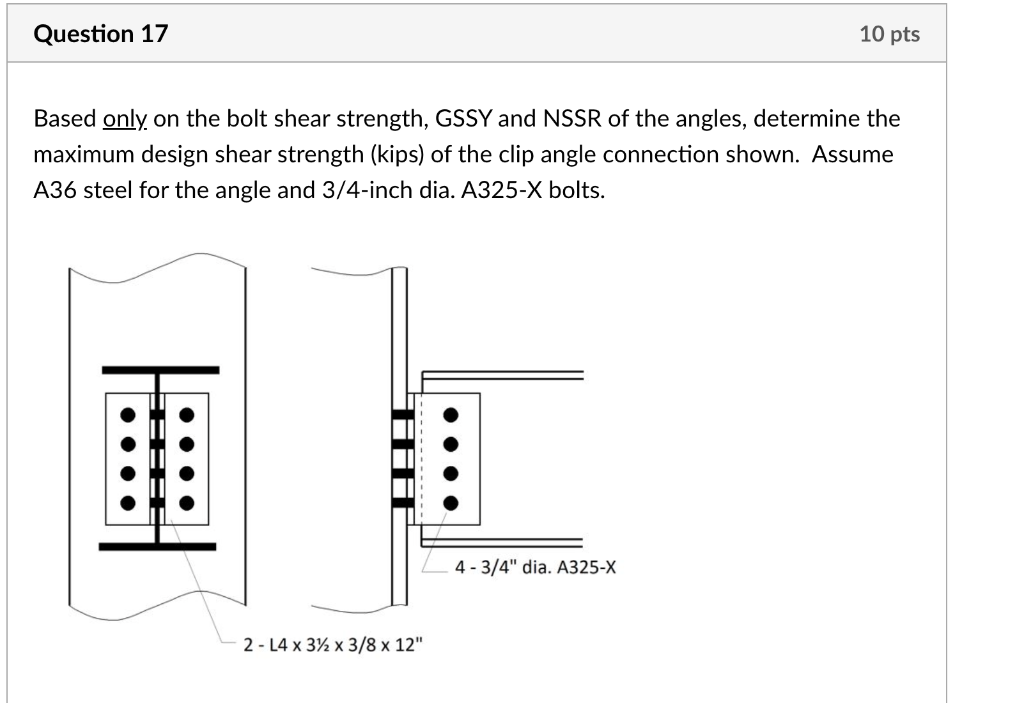 Question 17

10 pts

Based only on the bolt shear strength, GSSY and NSSR of the angles, determine the maximum design shear strength (kips) of the clip angle connection shown. Assume A36 steel for the angle and 3/4-inch dia. A325-X bolts.

4 - 3/4" dia. A325-X

2 - L4 x 3½ x 3/8 x 12"