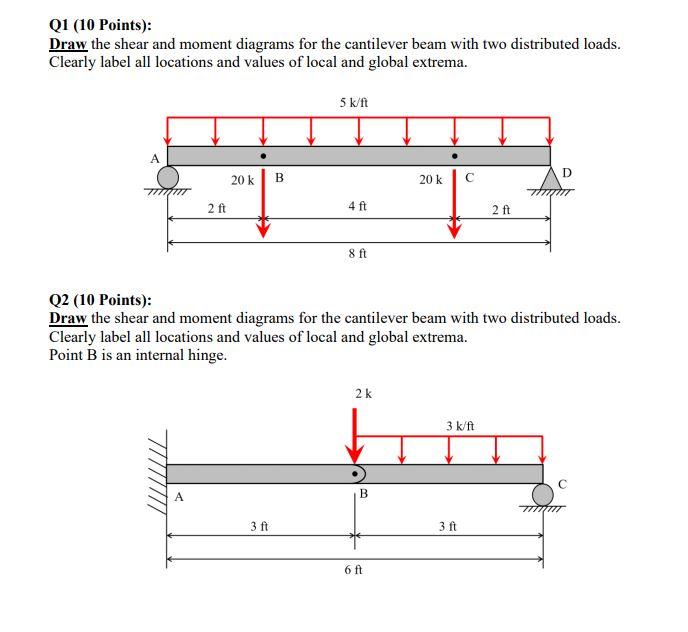 Q1 (10 Points):
Draw the shear and moment diagrams for the cantilever beam with two distributed loads. Clearly label all locations and values of local and global extrema.

5 k/ft
A
20 k
B
20 k
C
D
2 ft
4 ft
2 ft
8 ft

Q2 (10 Points):
Draw the shear and moment diagrams for the cantilever beam with two distributed loads. Clearly label all locations and values of local and global extrema.
Point B is an internal hinge.

2 k
3 k/ft
A
B
C
3 ft
3 ft
6 ft